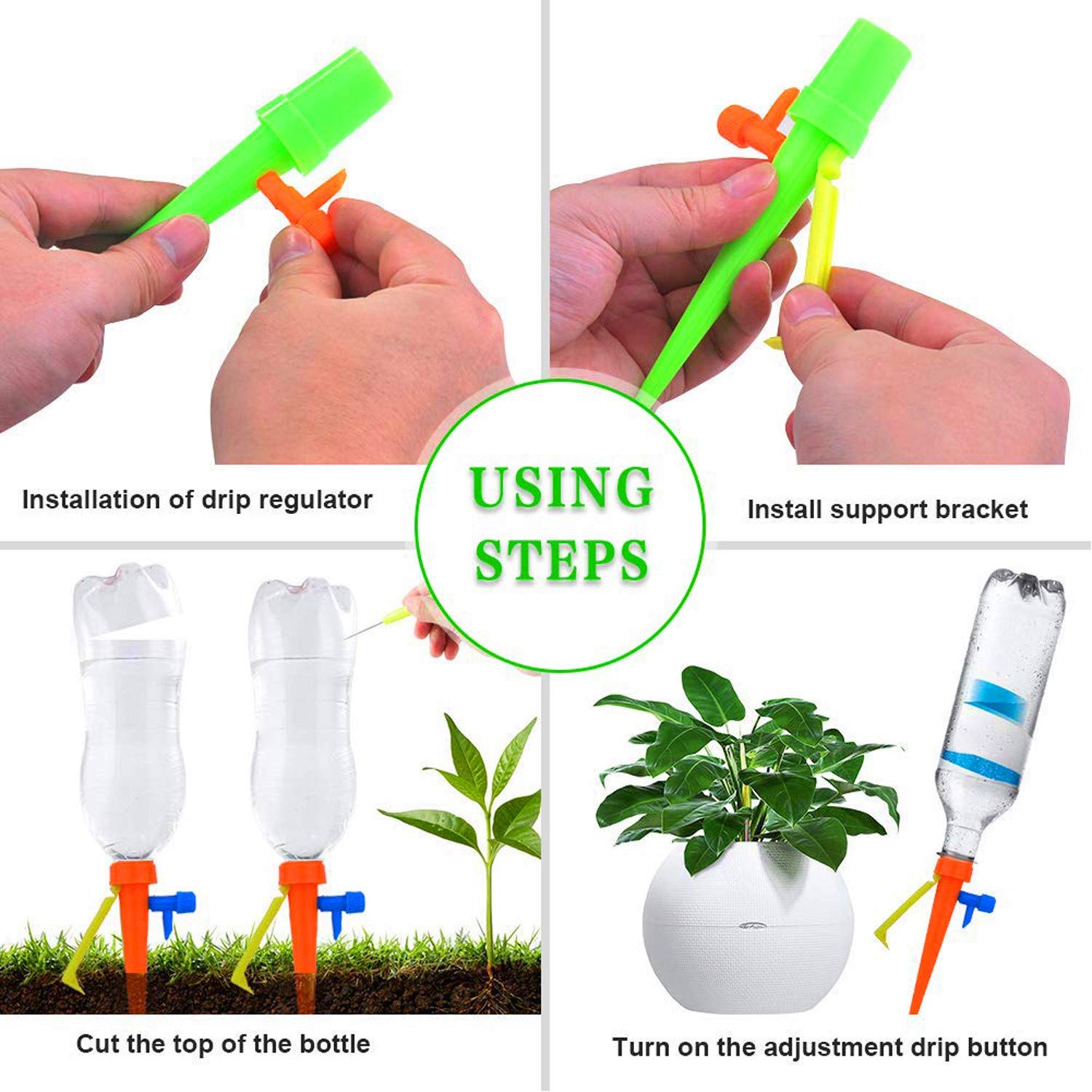 Installation of drip regulator

USING STEPS

Install support bracket

Cut the top of the bottle

Turn on the adjustment drip button