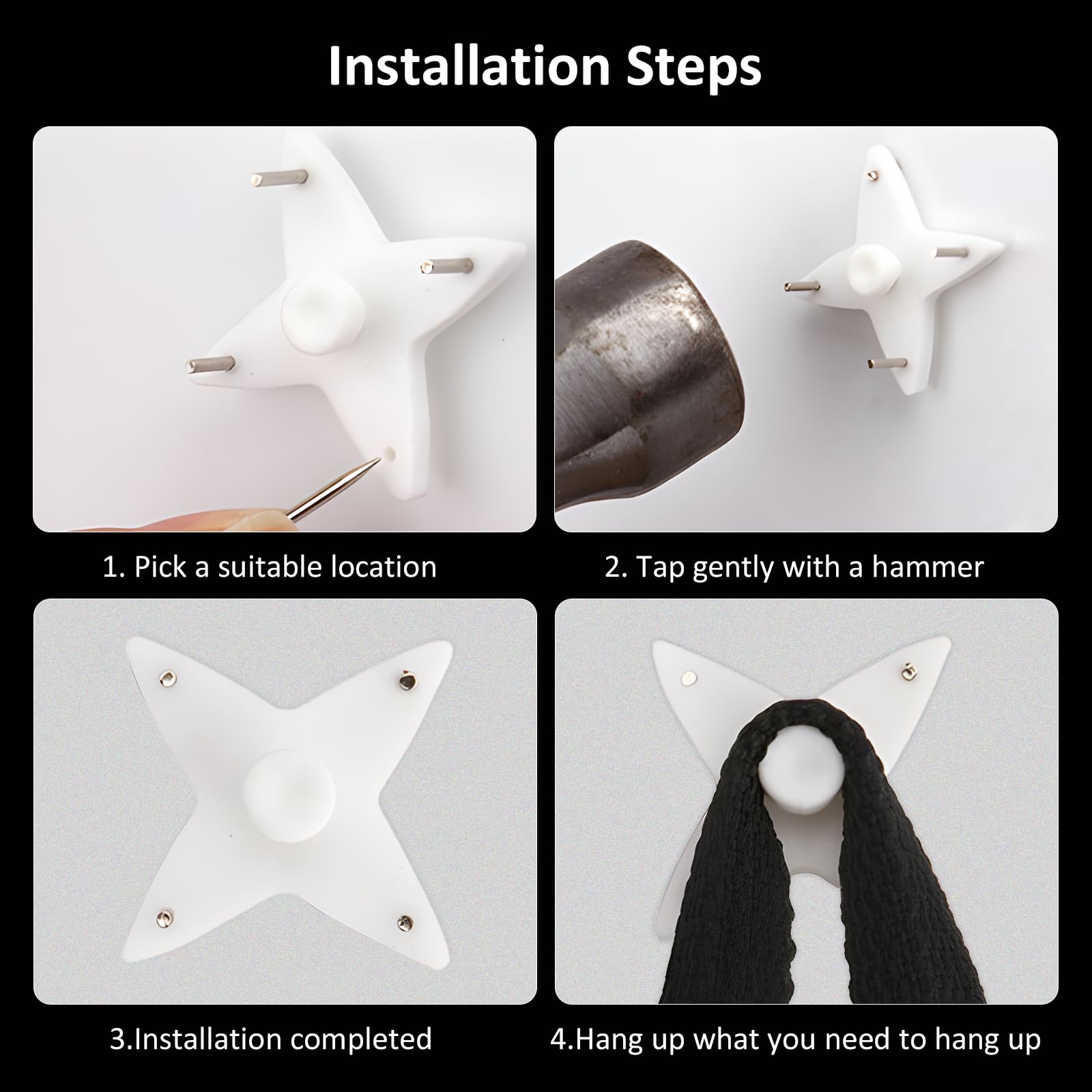 Installation Steps

1. Pick a suitable location

2. Tap gently with a hammer

3.Installation completed

4.Hang up what you need to hang up