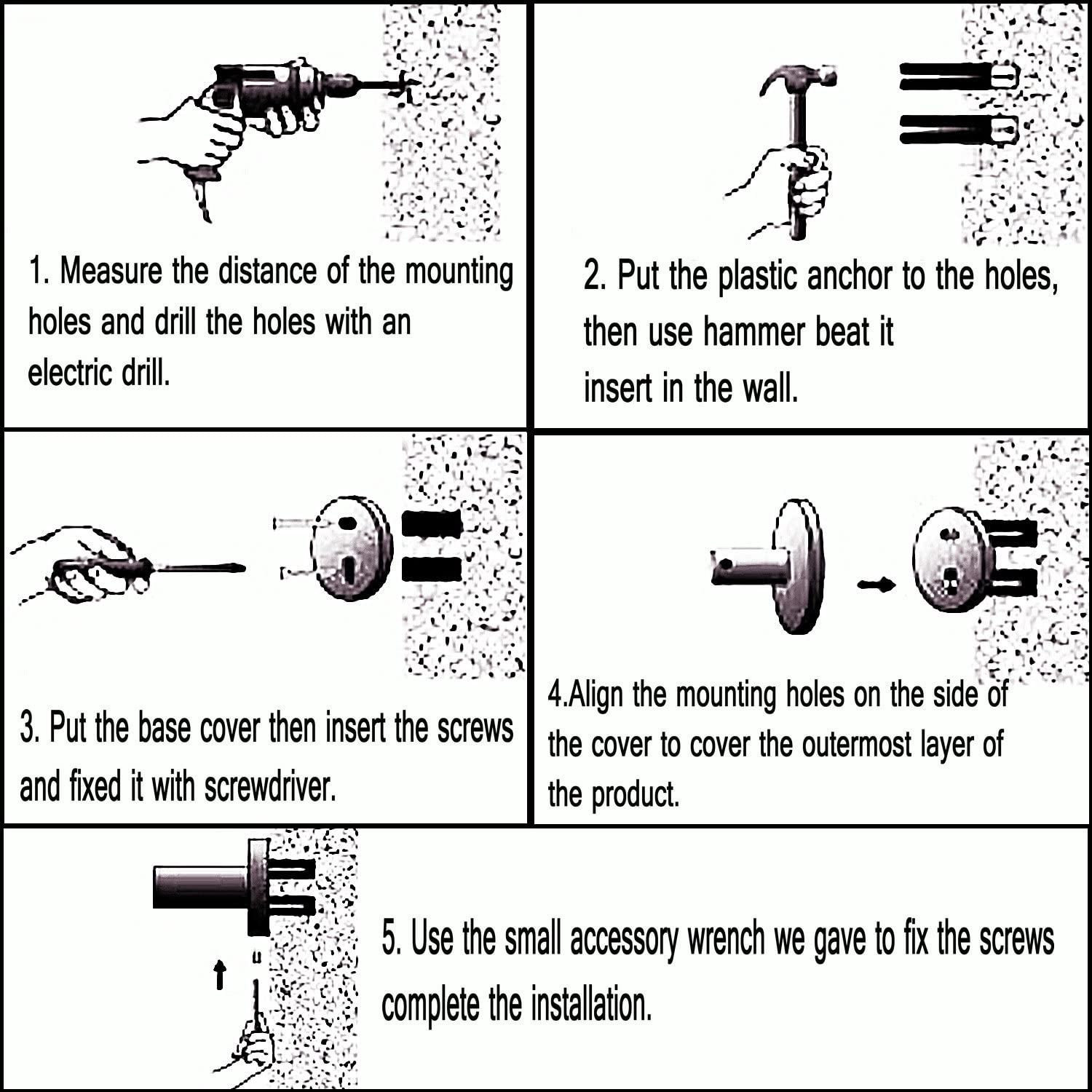 1. Measure the distance of the mounting holes and drill the holes with an electric drill.

2. Put the plastic anchor to the holes, then use hammer beat it insert in the wall.

3. Put the base cover then insert the screws and fixed it with screwdriver.

4.Align the mounting holes on the side of the cover to cover the outermost layer of the product.

5. Use the small accessory wrench we gave to fix the screws complete the installation.