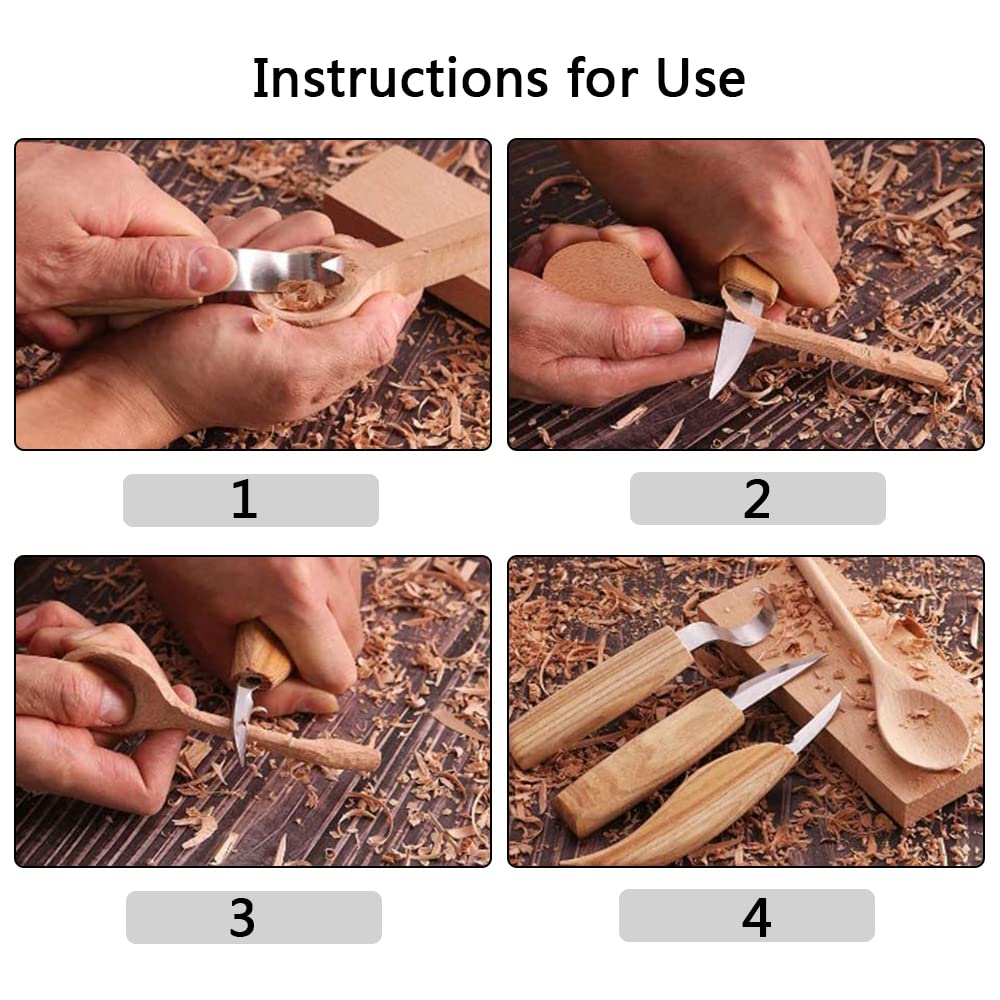 Instructions for Use

1

2

3

4