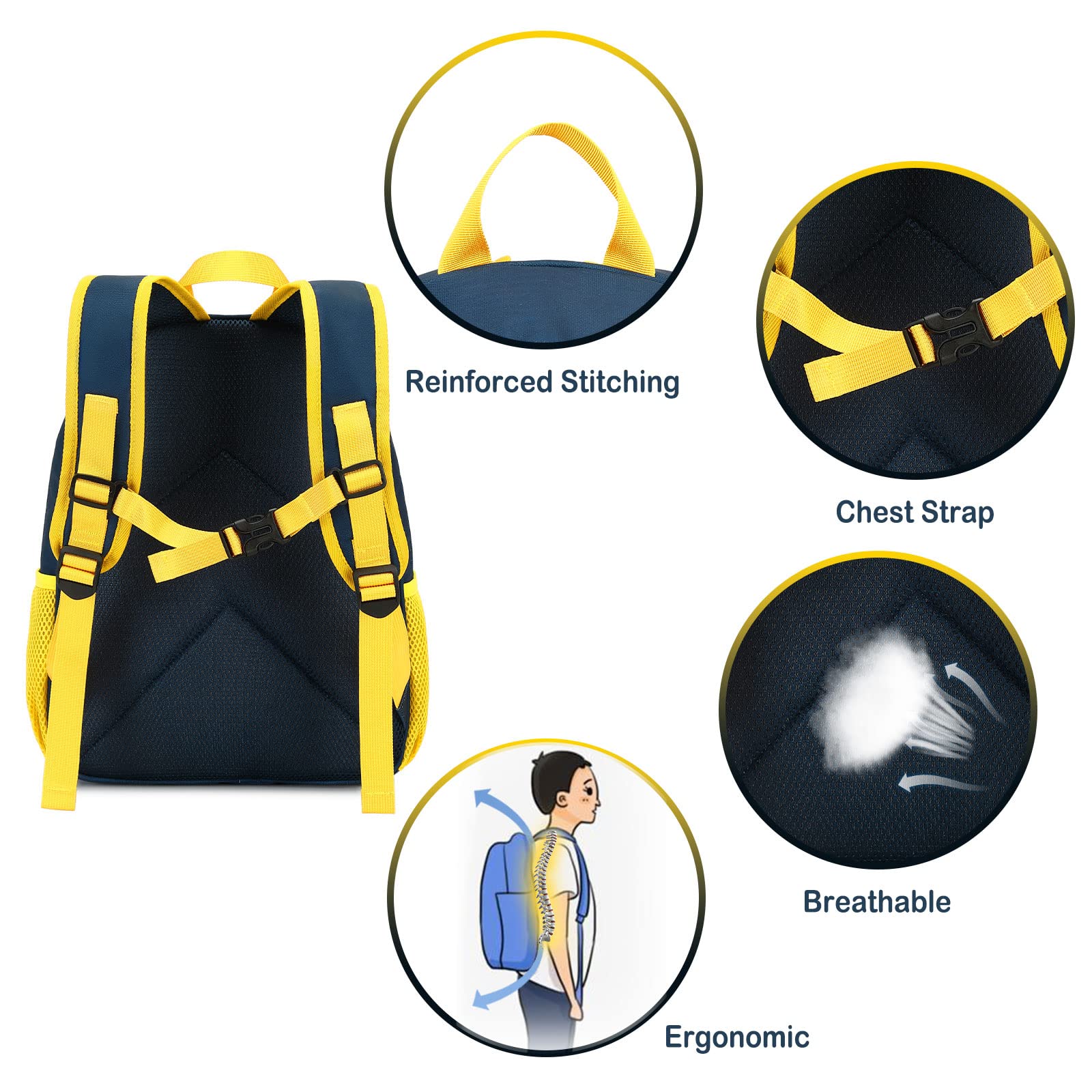 Reinforced Stitching

Chest Strap

Breathable

Ergonomic