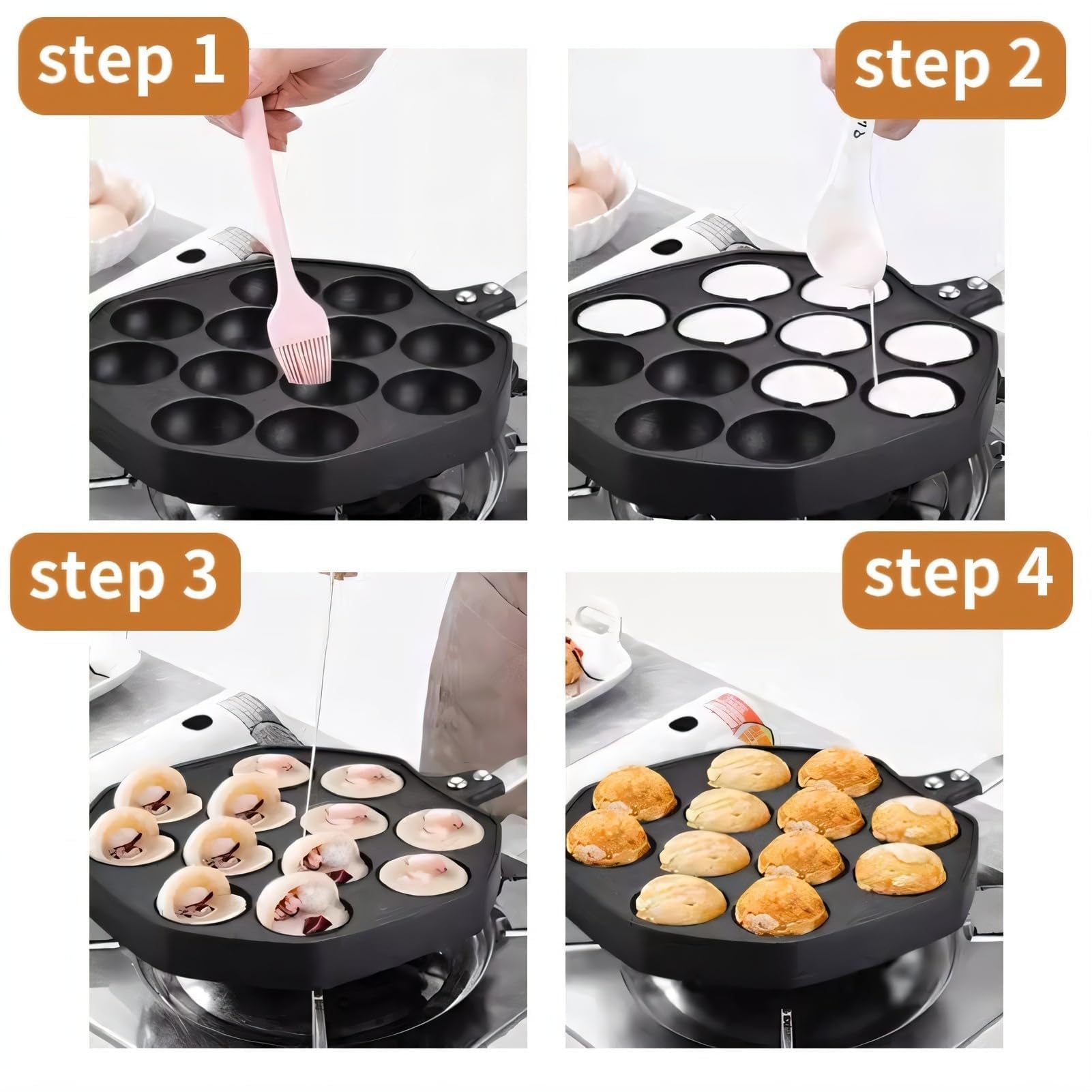 step 1

step 2

step 3

step 4