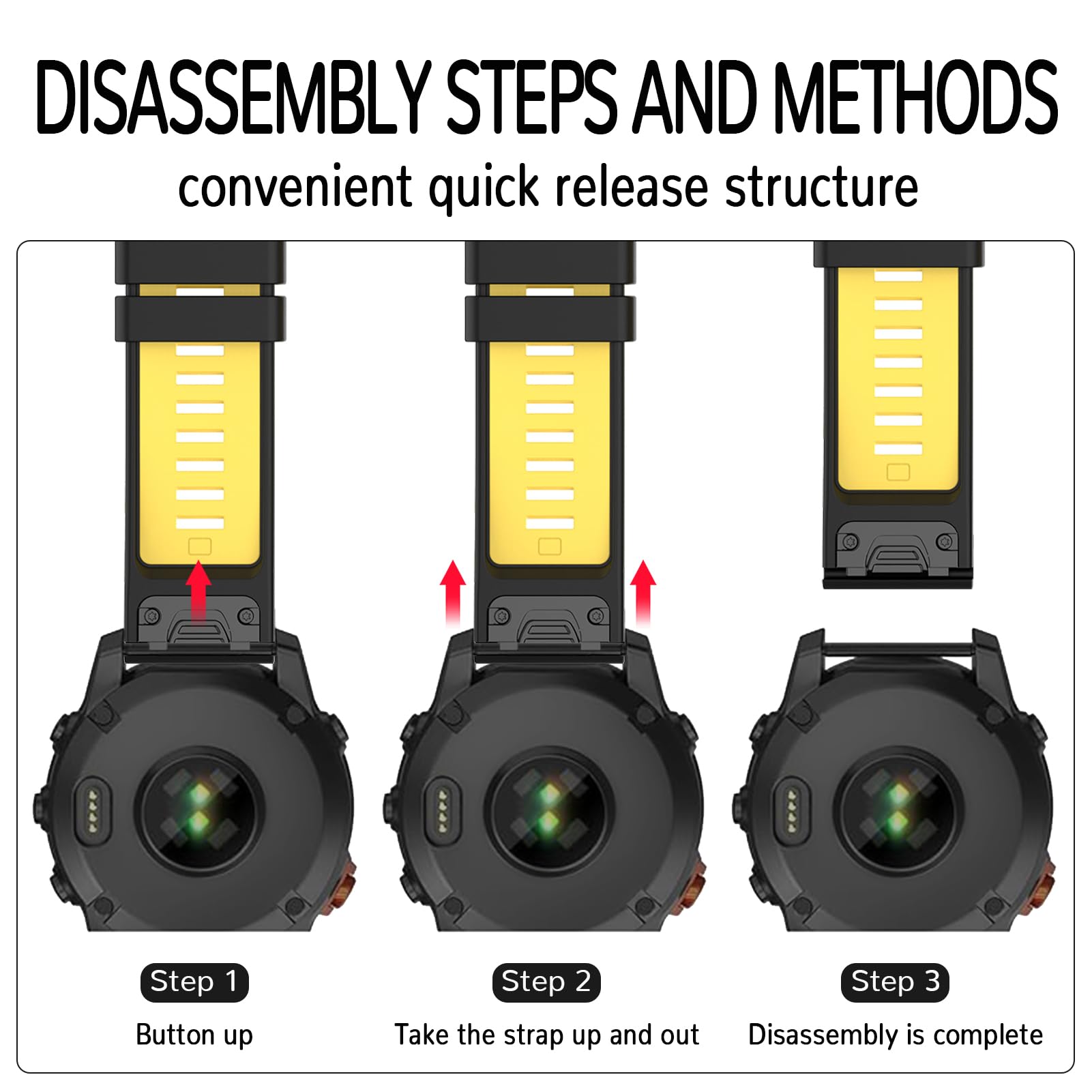 DISASSEMBLY STEPS AND METHODS

convenient quick release structure

Step 1

Button up

Step 2

Take the strap up and out

Step 3

Disassembly is complete