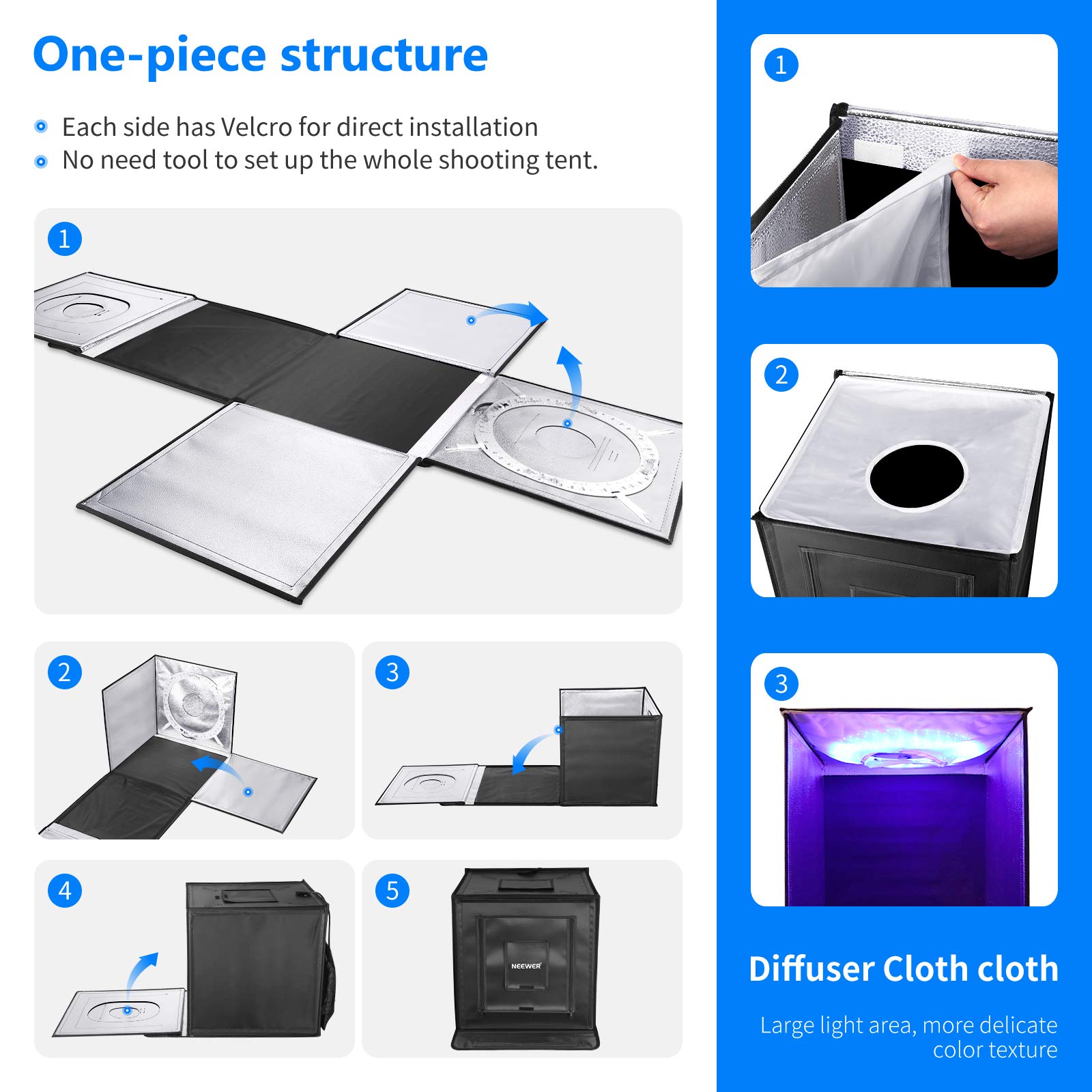 One-piece structure

Each side has Velcro for direct installation

No need tool to set up the whole shooting tent.

1

2

3

4

5

NEEWER

1

2

3

Diffuser Cloth cloth

Large light area, more delicate color texture