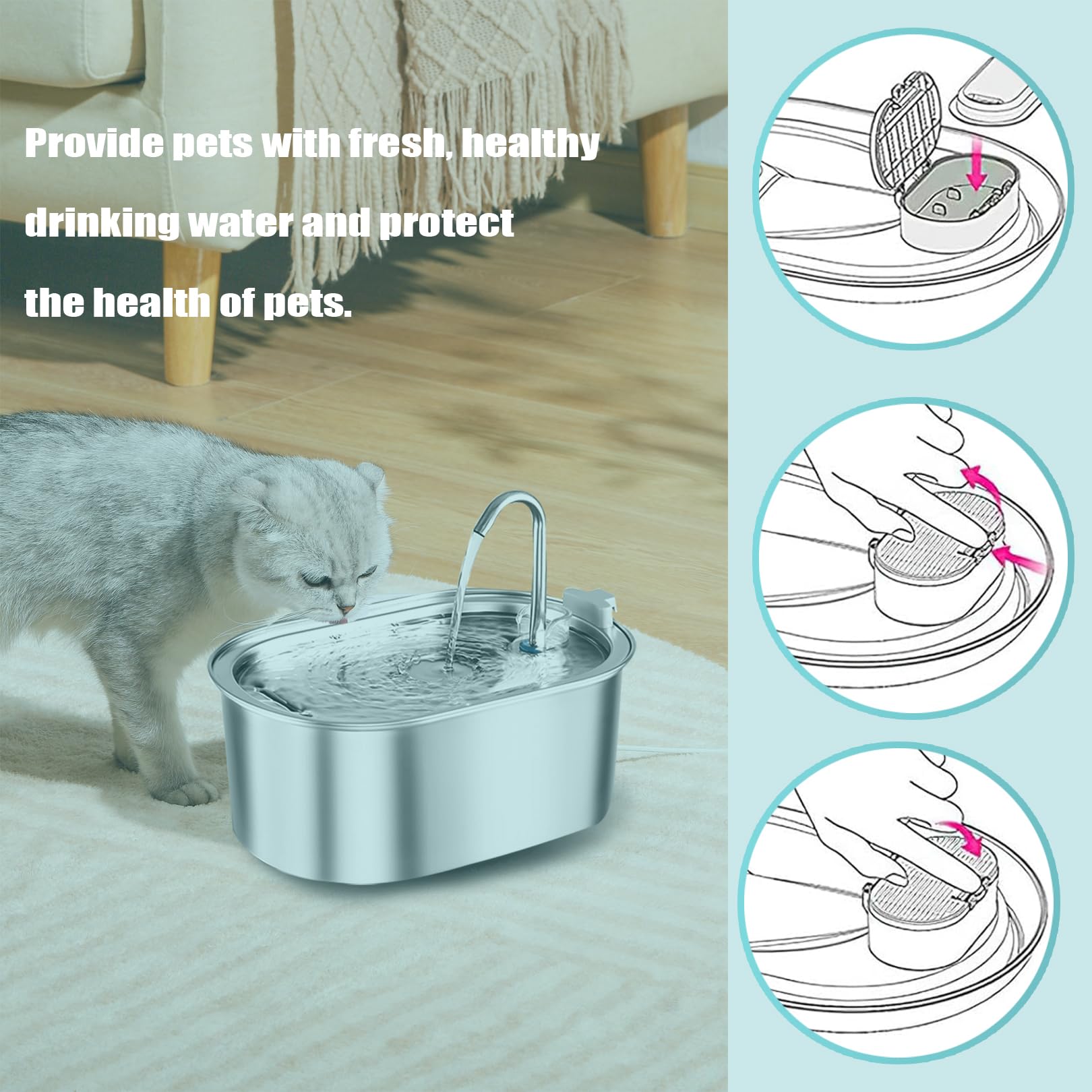 Provide pets with fresh, healthy drinking water and protect the health of pets.