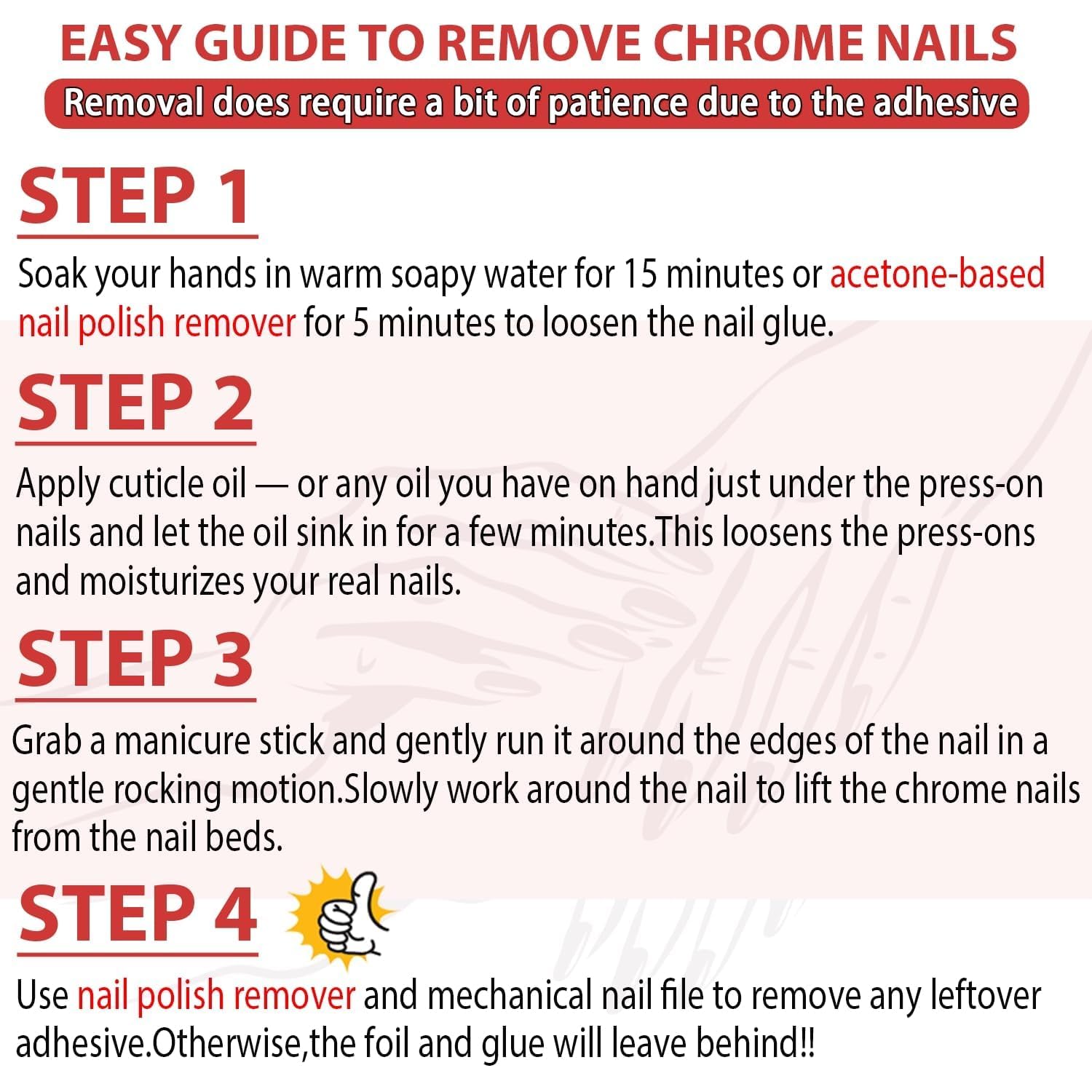 EASY GUIDE TO REMOVE CHROME NAILS

Removal does require a bit of patience due to the adhesive

STEP 1

Soak your hands in warm soapy water for 15 minutes or acetone-based nail polish remover for 5 minutes to loosen the nail glue.

STEP 2

Apply cuticle oil — or any oil you have on hand just under the press-on nails and let the oil sink in for a few minutes.This loosens the press-ons and moisturizes your real nails.

STEP 3

Grab a manicure stick and gently run it around the edges of the nail in a gentle rocking motion.Slowly work around the nail to lift the chrome nails from the nail beds.

STEP 4

Use nail polish remover and mechanical nail file to remove any leftover adhesive.Otherwise,the foil and glue will leave behind!!