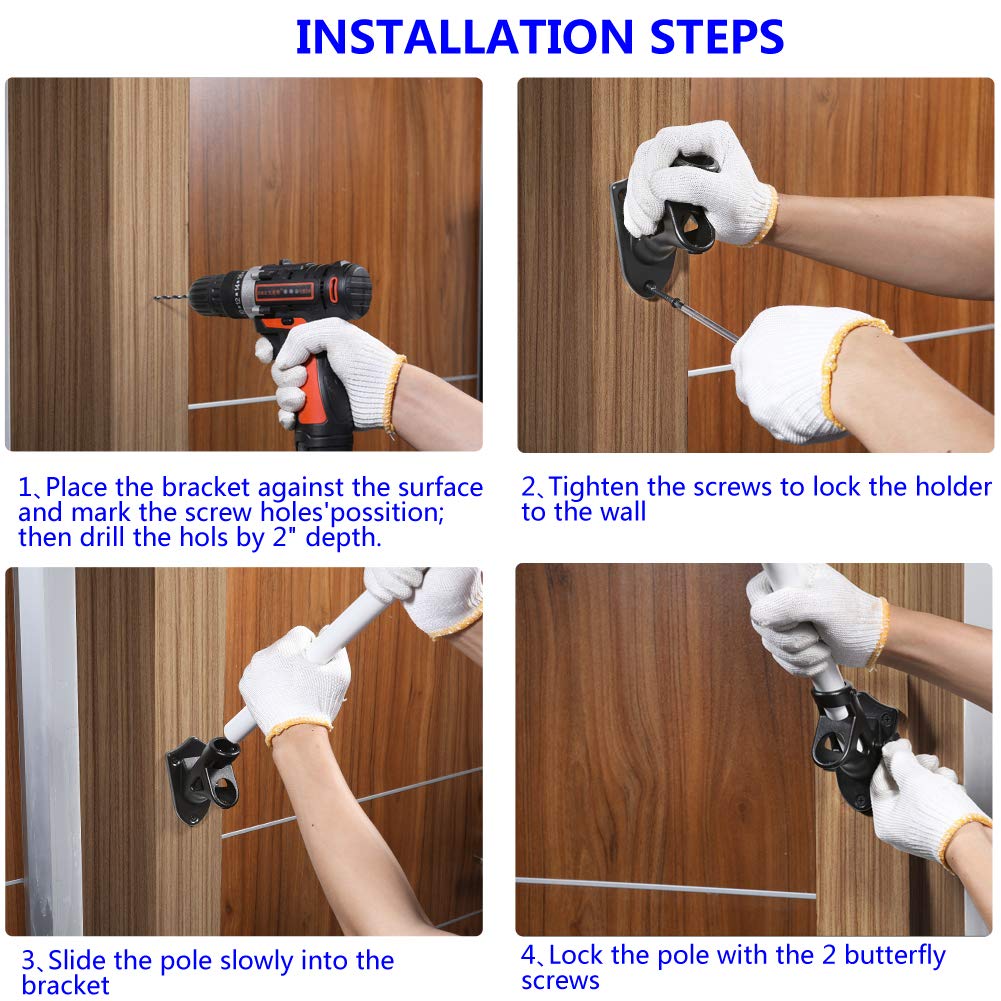 INSTALLATION STEPS

1、Place the bracket against the surface and mark the screw holes'possition; then drill the hols by 2" depth.

2、Tighten the screws to lock the holder to the wall

3、Slide the pole slowly into the bracket

4、Lock the pole with the 2 butterfly screws