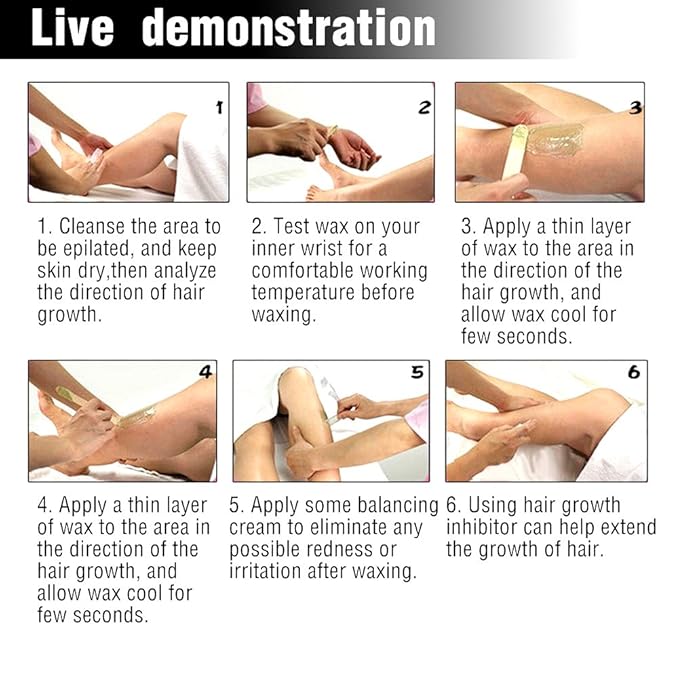 Live demonstration

1

1. Cleanse the area to be epilated, and keep skin dry,then analyze the direction of hair growth.

2

2. Test wax on your inner wrist for a comfortable working temperature before waxing.

3

3. Apply a thin layer of wax to the area in the direction of the hair growth, and allow wax cool for few seconds.

4

4. Apply a thin layer of wax to the area in the direction of the hair growth, and allow wax cool for few seconds.

5

5. Apply some balancing cream to eliminate any possible redness or irritation after waxing.

6

6. Using hair growth inhibitor can help extend the growth of hair.