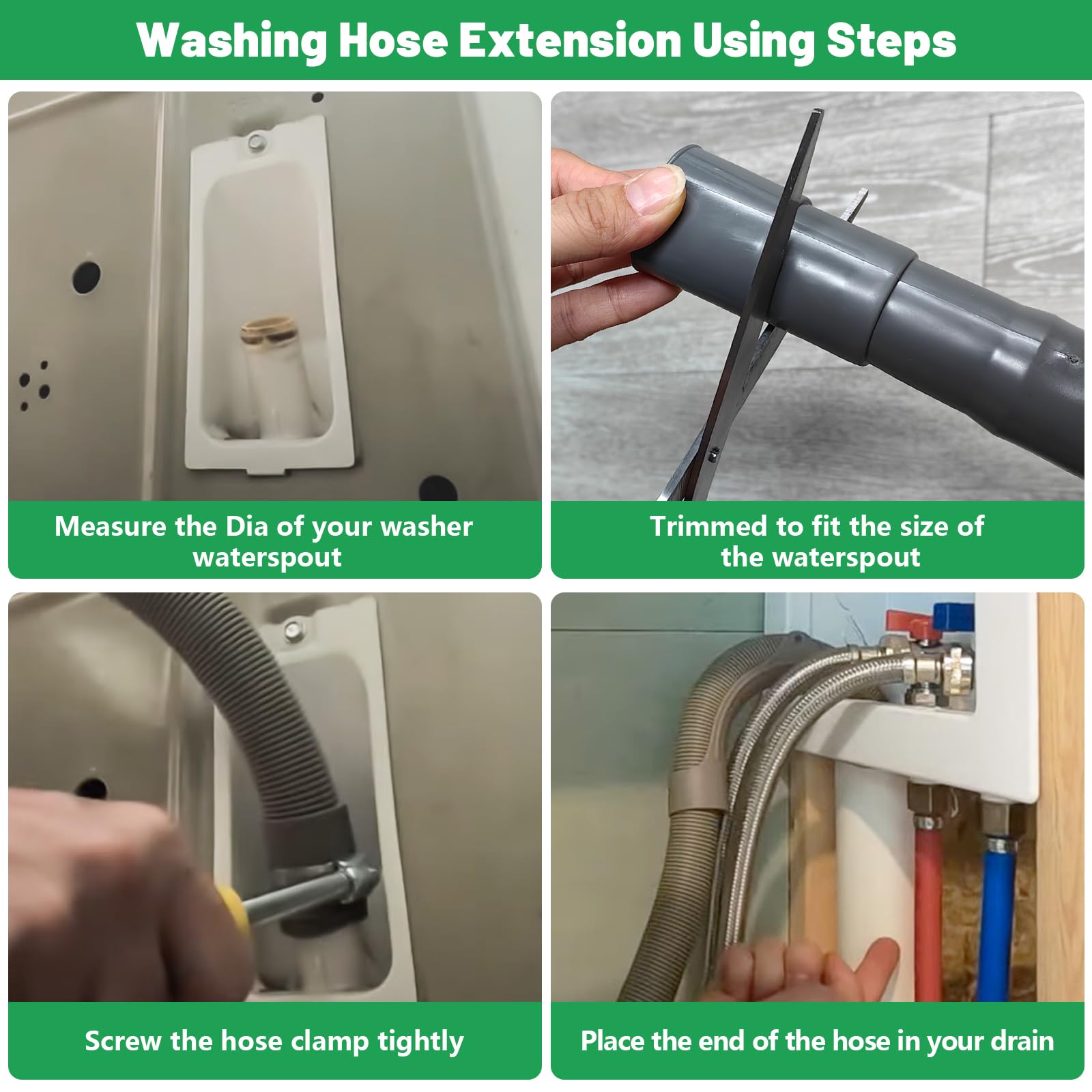 Washing Hose Extension Using Steps

Measure the Dia of your washer waterspout

Trimmed to fit the size of the waterspout

Screw the hose clamp tightly

Place the end of the hose in your drain