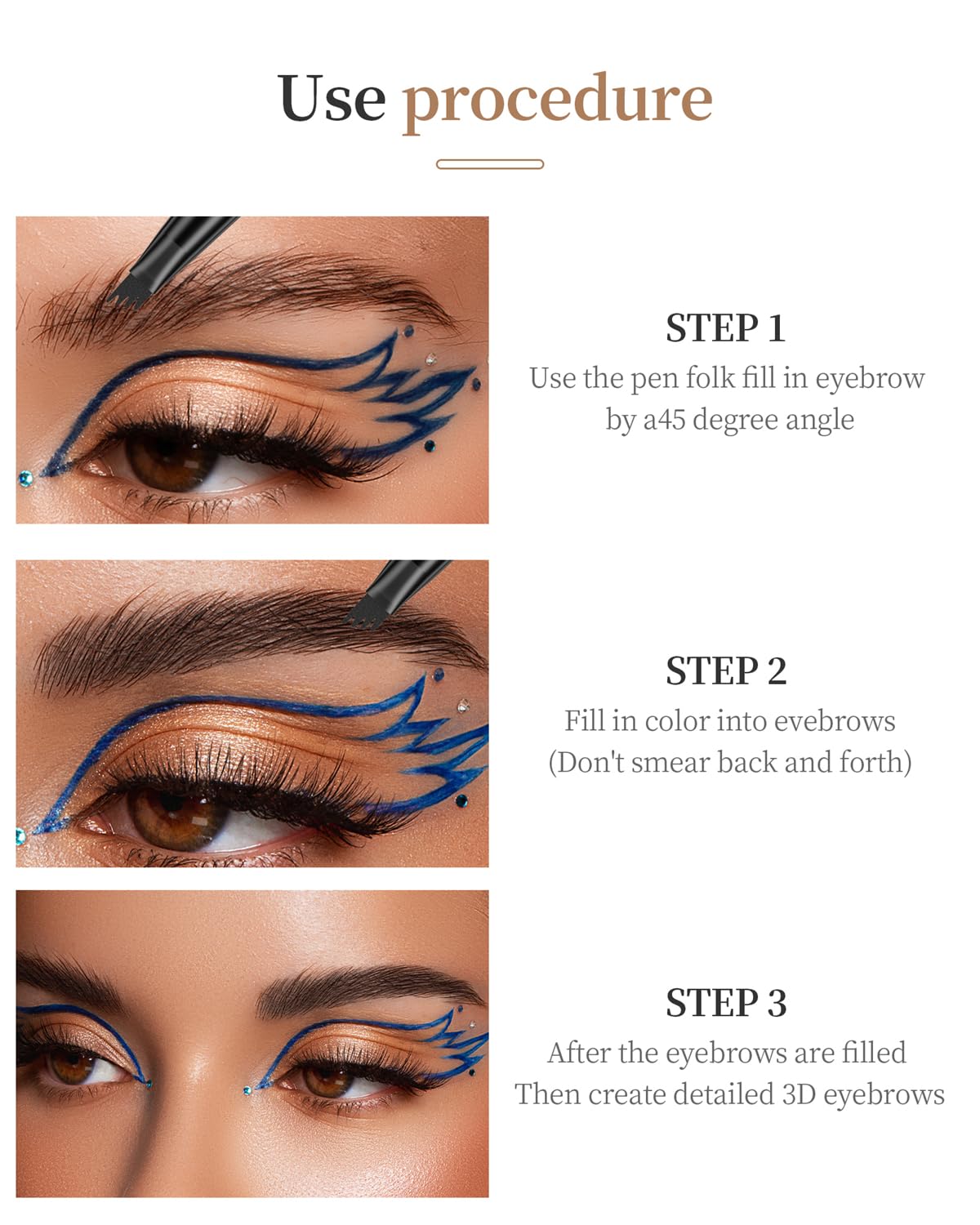 Use procedure

STEP 1
Use the pen folk fill in eyebrow by a45 degree angle

STEP 2
Fill in color into evebrows (Don't smear back and forth)

STEP 3
After the eyebrows are filled Then create detailed 3D eyebrows