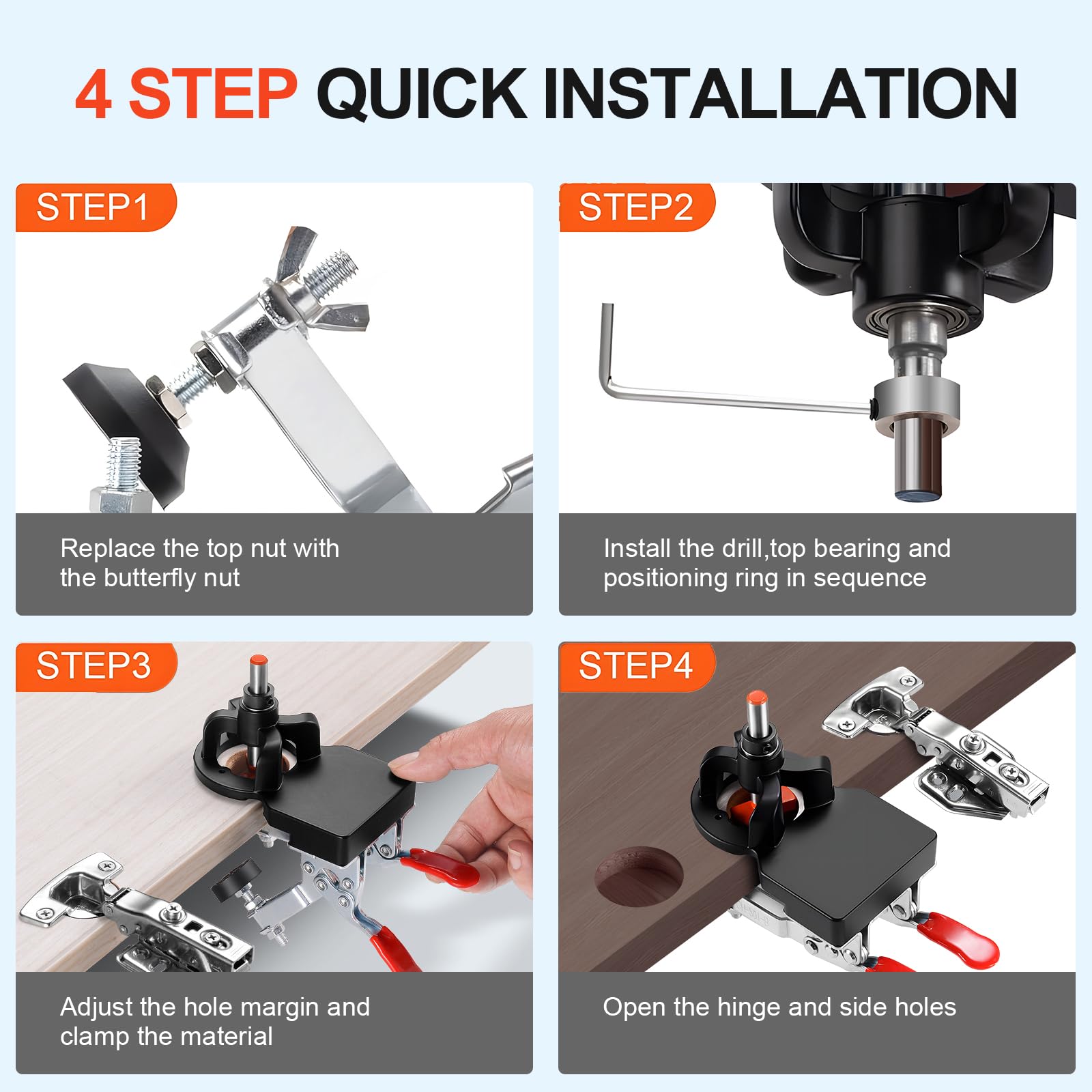 4 STEP QUICK INSTALLATION

STEP1

Replace the top nut with the butterfly nut

STEP2

Install the drill,top bearing and positioning ring in sequence

STEP3

Adjust the hole margin and clamp the material

STEP4

Open the hinge and side holes