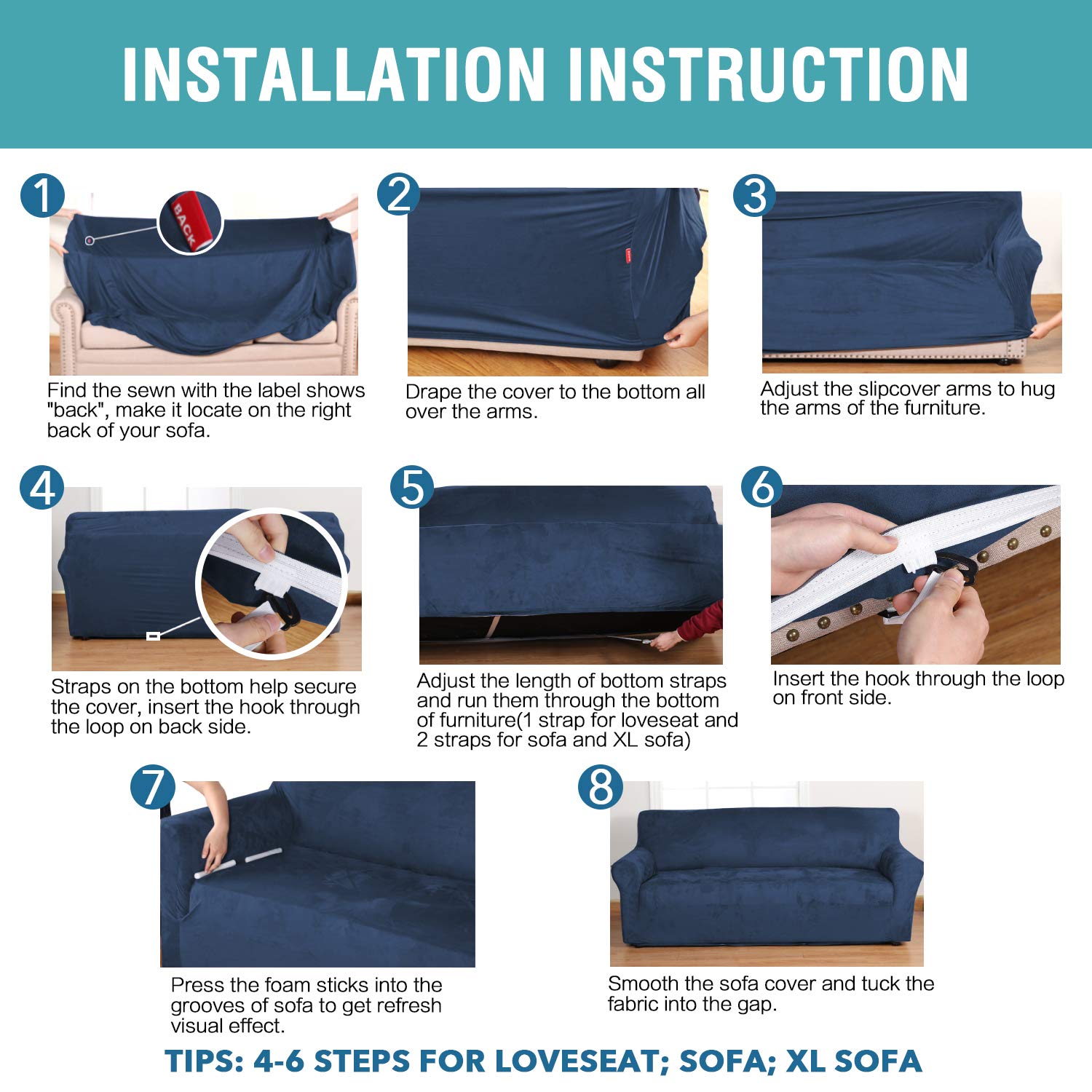 INSTALLATION INSTRUCTION

1

BACK

Find the sewn with the label shows "back", make it locate on the right back of your sofa.

2

Drape the cover to the bottom all over the arms.

3

Adjust the slipcover arms to hug the arms of the furniture.

4

Straps on the bottom help secure the cover, insert the hook through the loop on back side.

5

Adjust the length of bottom straps and run them through the bottom of furniture(1 strap for loveseat and 2 straps for sofa and XL sofa)

6

Insert the hook through the loop on front side.

7

Press the foam sticks into the grooves of sofa to get refresh visual effect.

8

Smooth the sofa cover and tuck the fabric into the gap.

TIPS: 4-6 STEPS FOR LOVESEAT; SOFA; XL SOFA