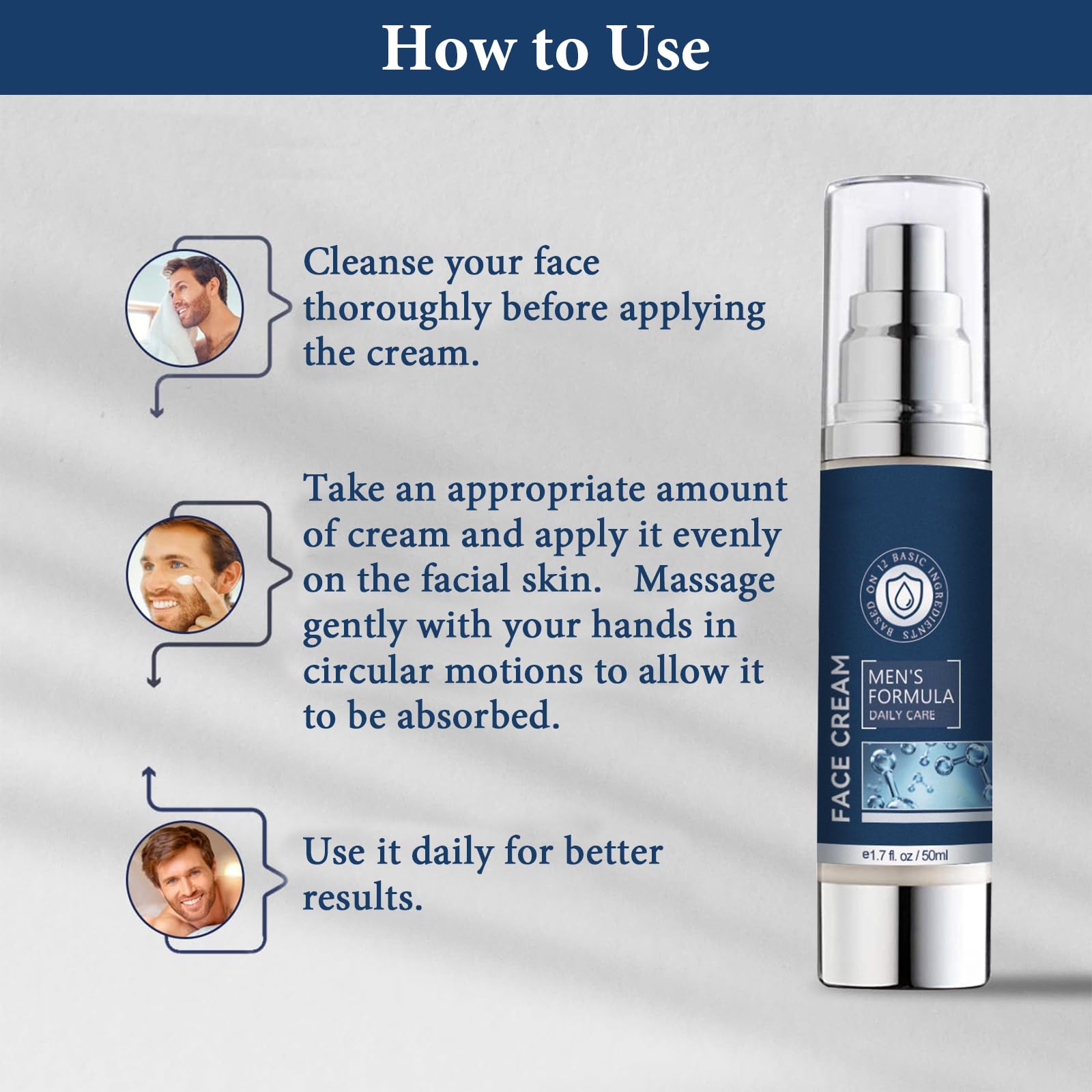 How to Use

Cleanse your face thoroughly before applying the cream.

Take an appropriate amount of cream and apply it evenly on the facial skin.   Massage gently with your hands in circular motions to allow it to be absorbed.

Use it daily for better results.

BASED ON 12 BASIC INGREDIENTS

FACE CREAM

MEN'S FORMULA
DAILY CARE

e1.7 fl. oz / 50ml