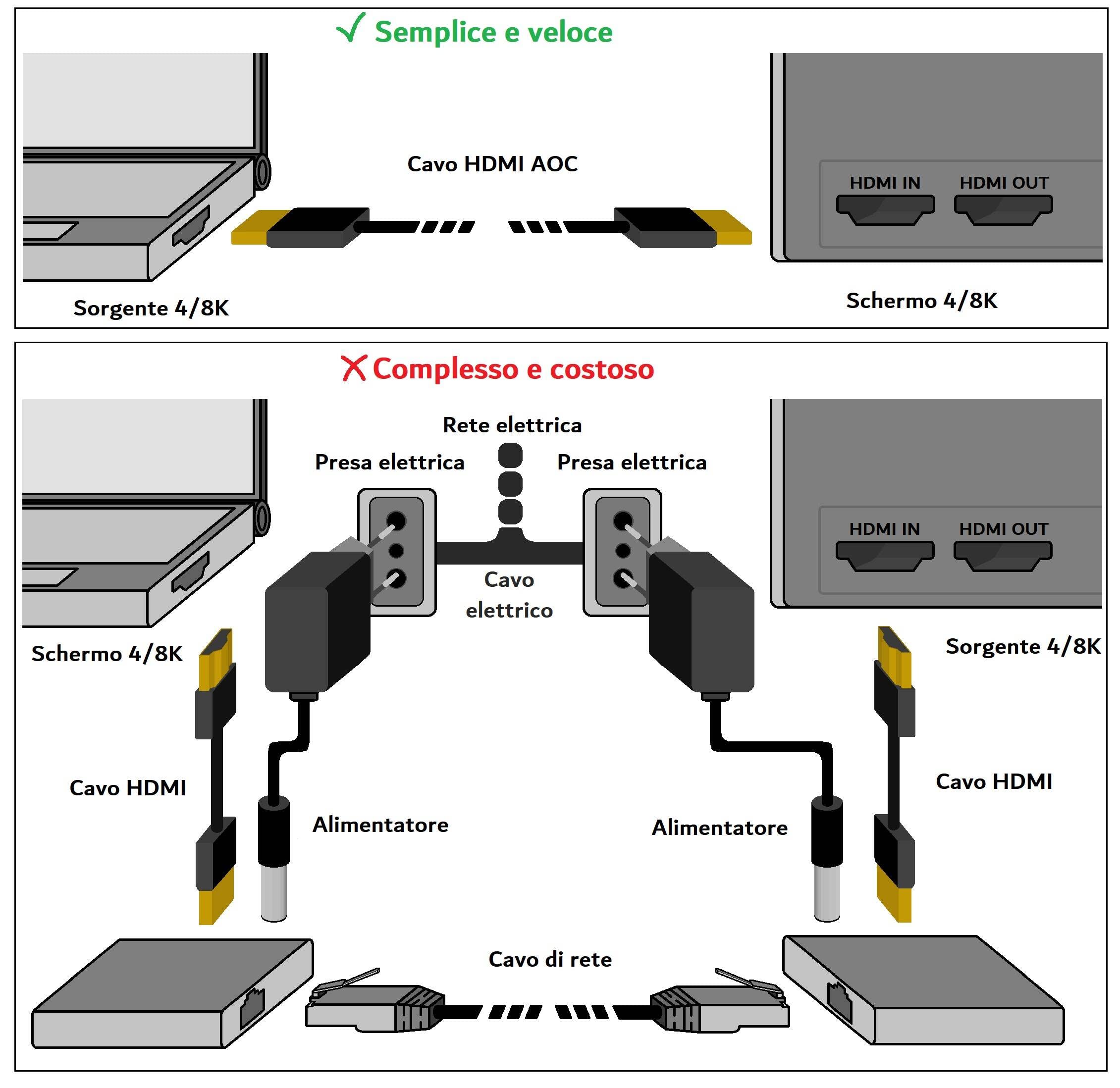 ✓ Semplice e veloce

Cavo HDMI AOC

HDMI IN
HDMI OUT

Sorgente 4/8K

Schermo 4/8K

✗ Complesso e costoso

Rete elettrica

Presa elettrica

Presa elettrica

HDMI IN
HDMI OUT

Cavo elettrico

Schermo 4/8K

Sorgente 4/8K

Cavo HDMI

Alimentatore

Alimentatore

Cavo HDMI

Cavo di rete