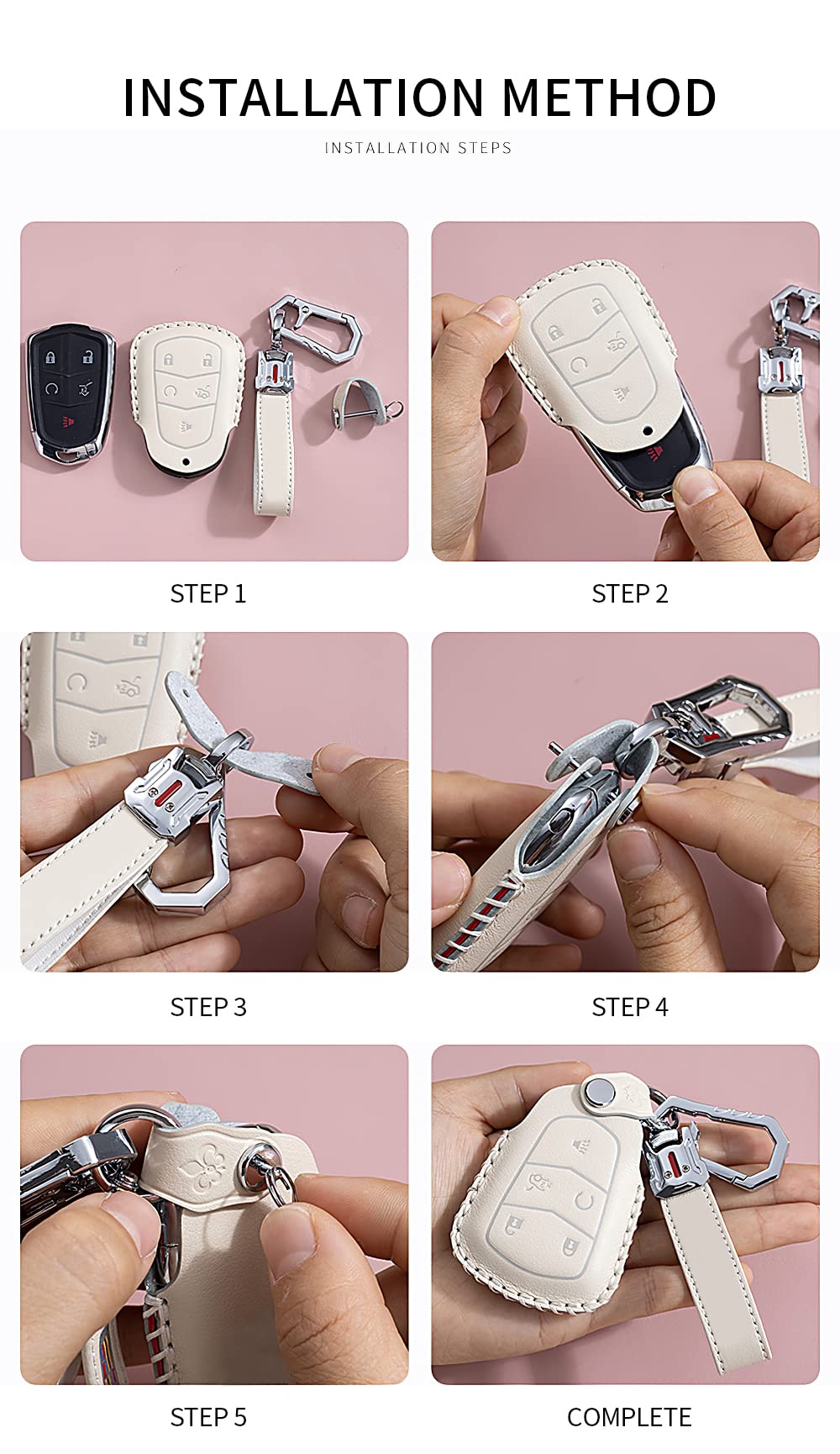 INSTALLATION METHOD

INSTALLATION STEPS

STEP 1

STEP 2

STEP 3

STEP 4

STEP 5

COMPLETE