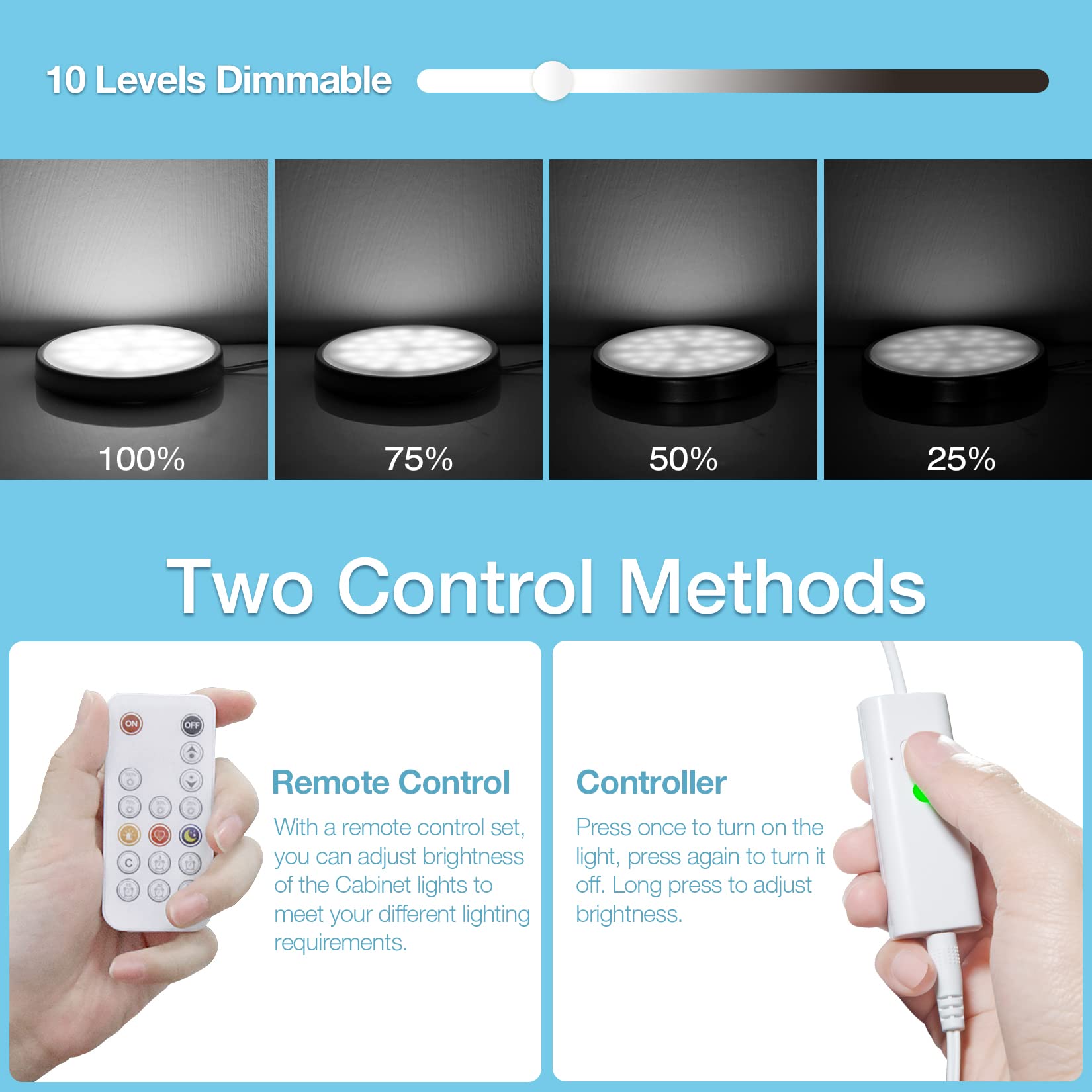 10 Levels Dimmable

100%

75%

50%

25%

Two Control Methods

ON

OFF

C

Remote Control

With a remote control set, you can adjust brightness of the Cabinet lights to meet your different lighting requirements.

Controller

Press once to turn on the light, press again to turn it off. Long press to adjust brightness.