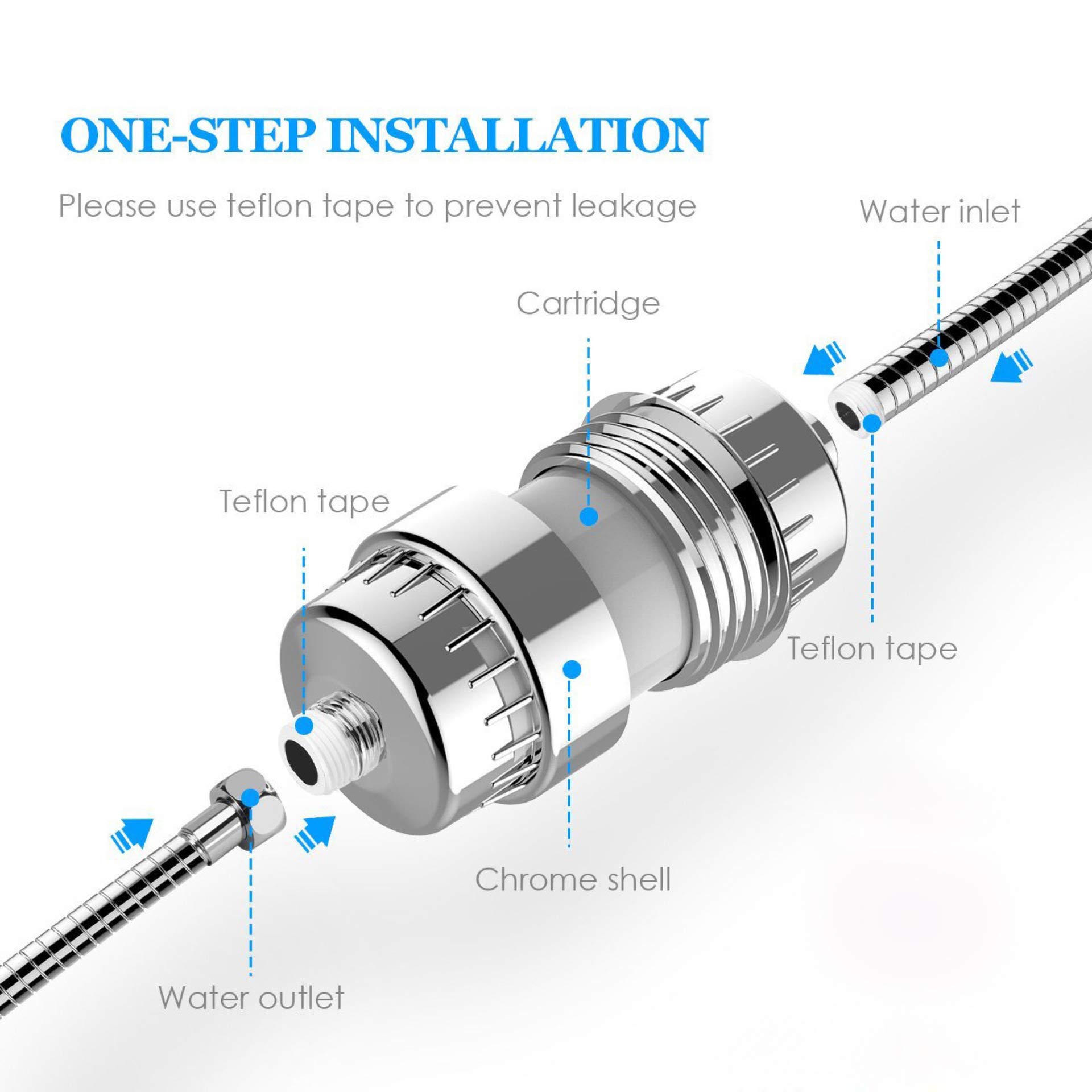 ONE-STEP INSTALLATION

Please use teflon tape to prevent leakage

Water inlet

Cartridge

Teflon tape

Teflon tape

Chrome shell

Water outlet