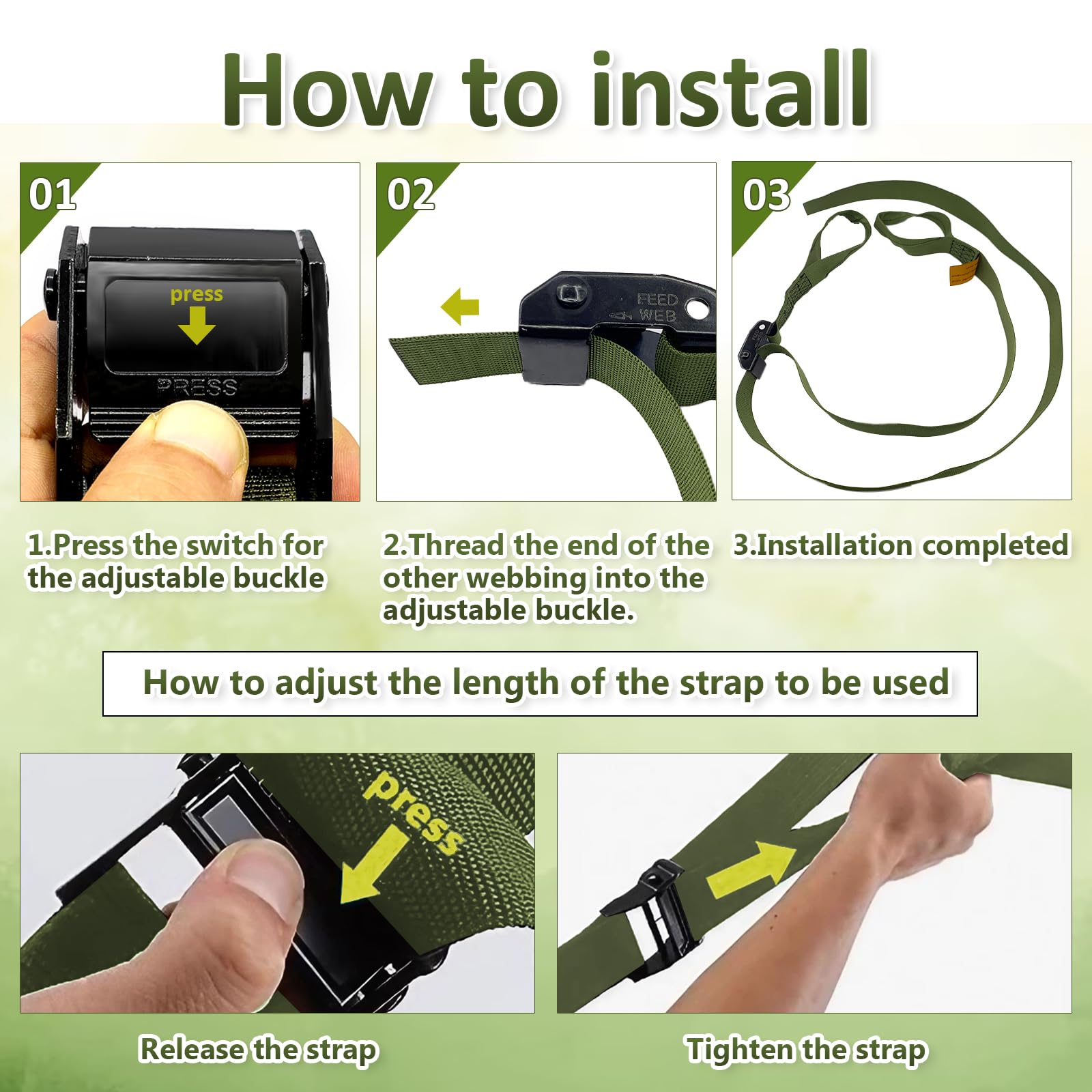 How to install

01

press

PRESS

02

FEED WEB

03

1.Press the switch for the adjustable buckle

2.Thread the end of the other webbing into the adjustable buckle.

3.Installation completed

How to adjust the length of the strap to be used

press

Release the strap

Tighten the strap