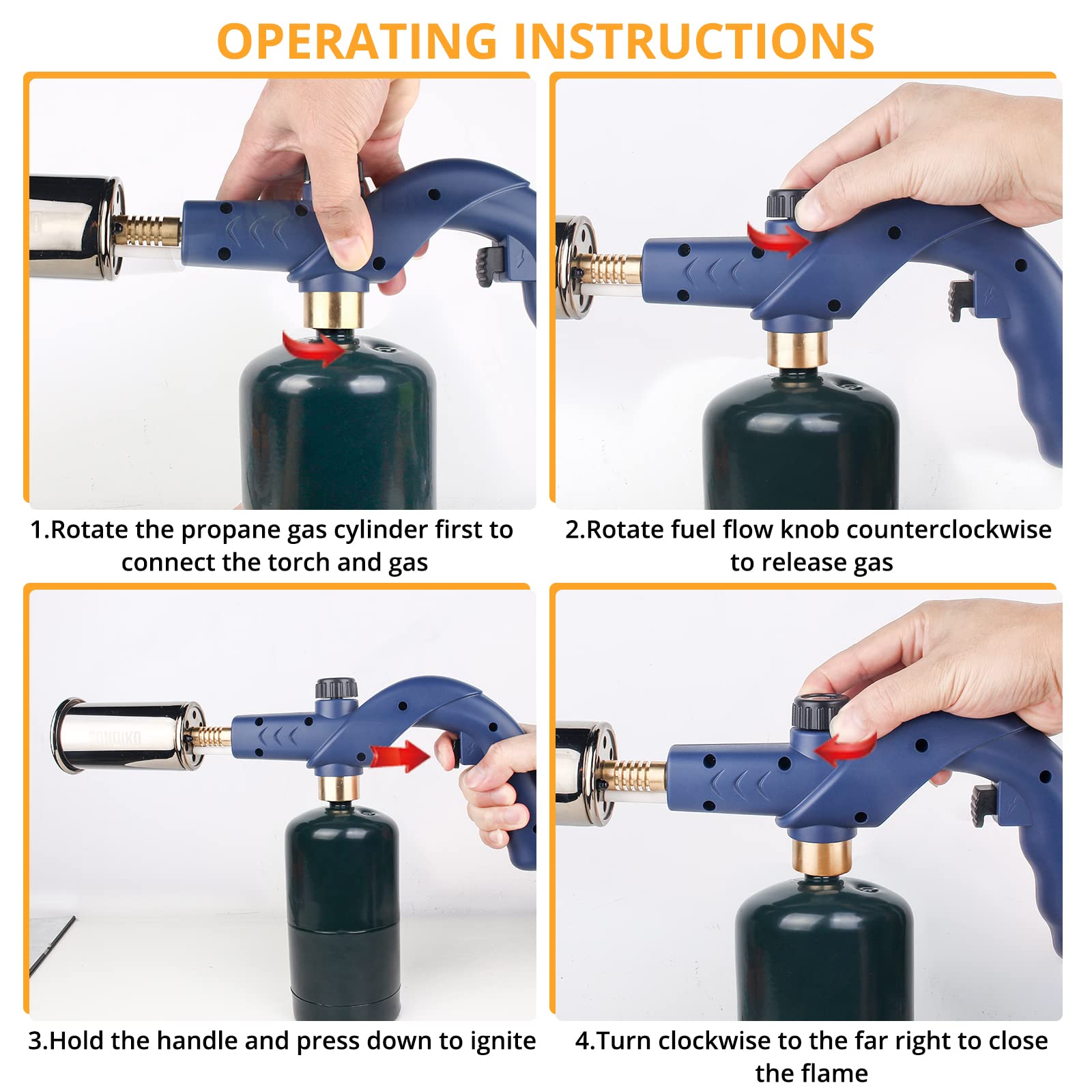 OPERATING INSTRUCTIONS

1.Rotate the propane gas cylinder first to connect the torch and gas

2.Rotate fuel flow knob counterclockwise to release gas

SONDIKO

3.Hold the handle and press down to ignite

4.Turn clockwise to the far right to close the flame