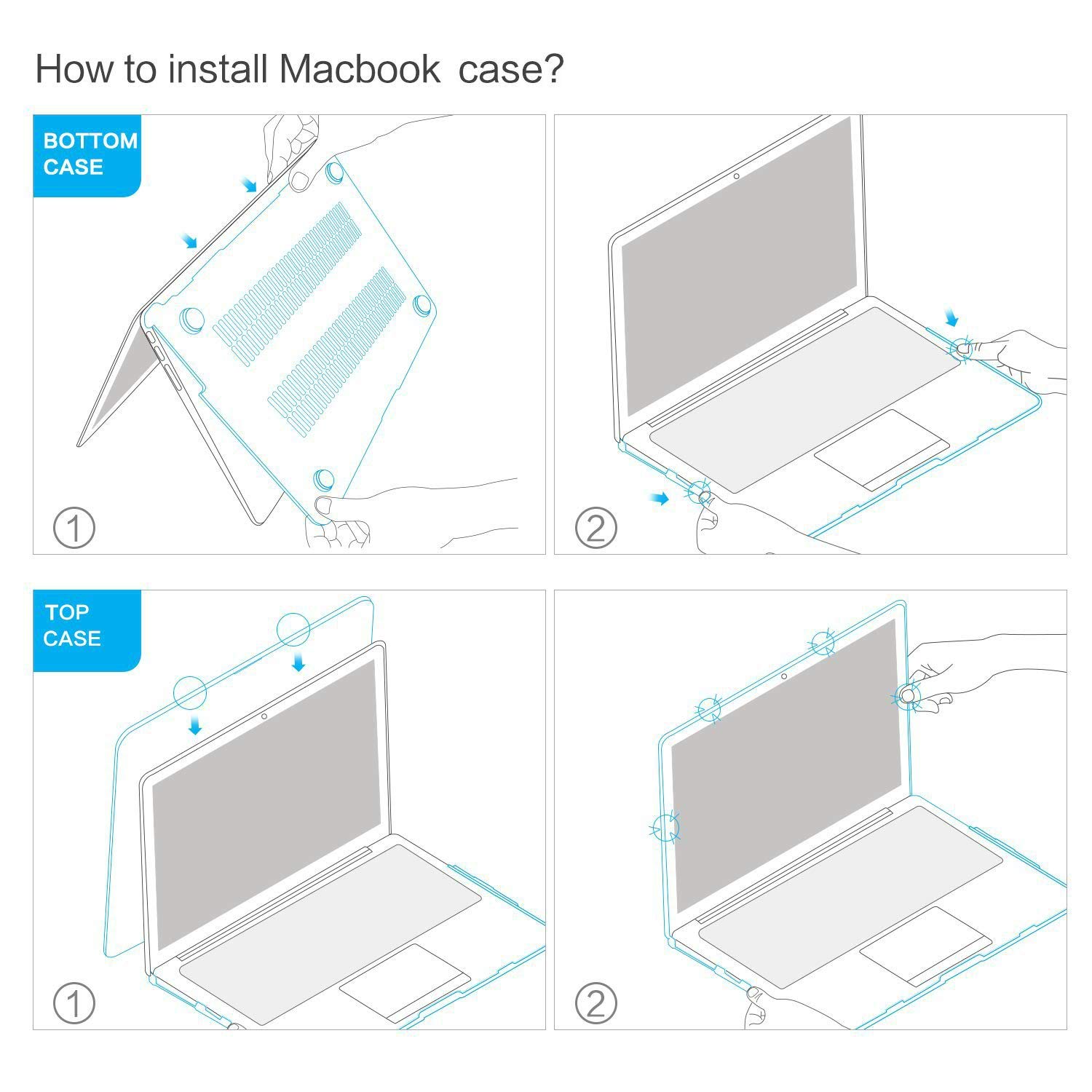 How to install Macbook case?

BOTTOM CASE

①

②

TOP CASE

①

②