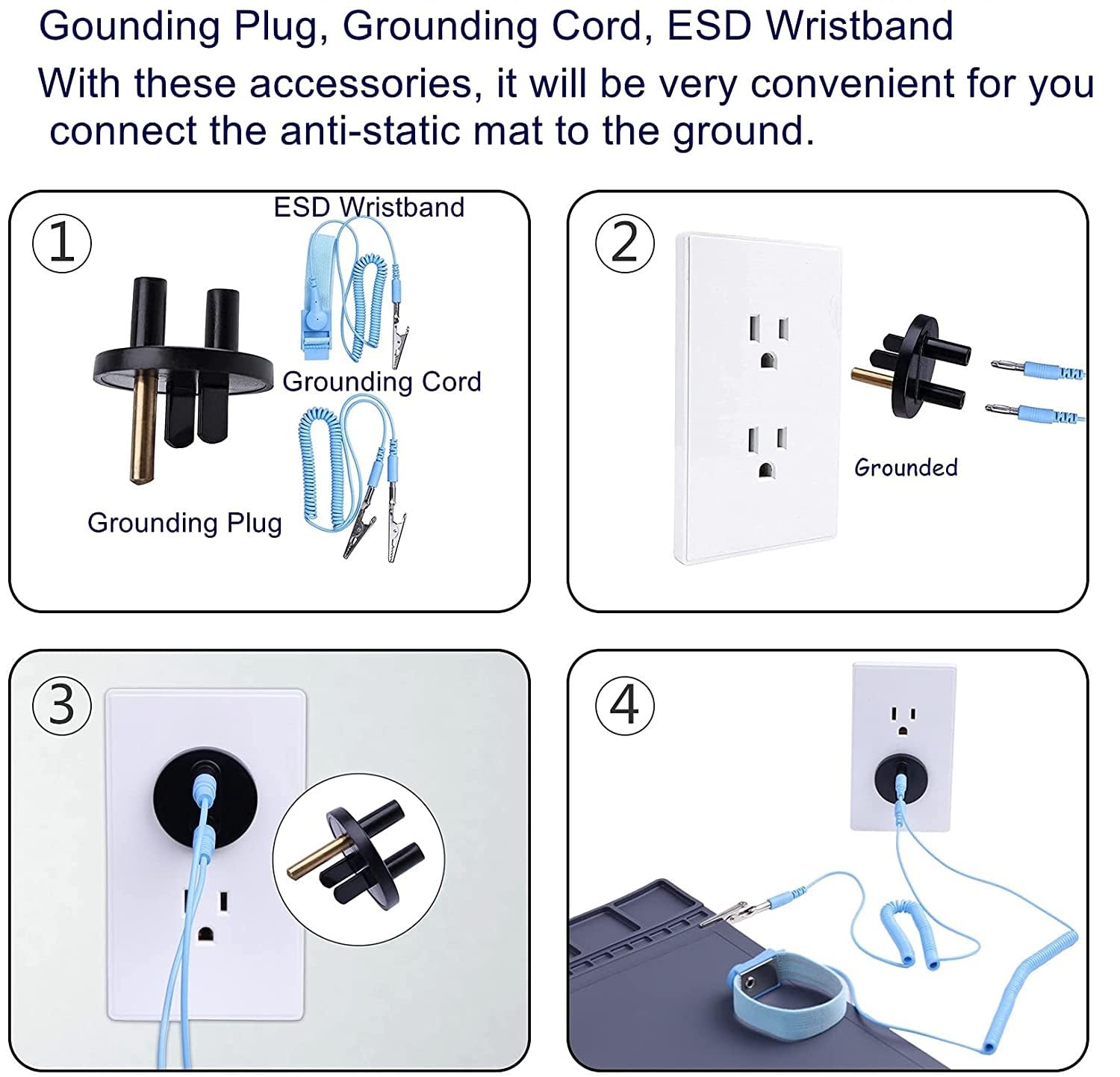 Gounding Plug, Grounding Cord, ESD Wristband

With these accessories, it will be very convenient for you connect the anti-static mat to the ground.

①

ESD Wristband

Grounding Cord

Grounding Plug

②

Grounded

③

④