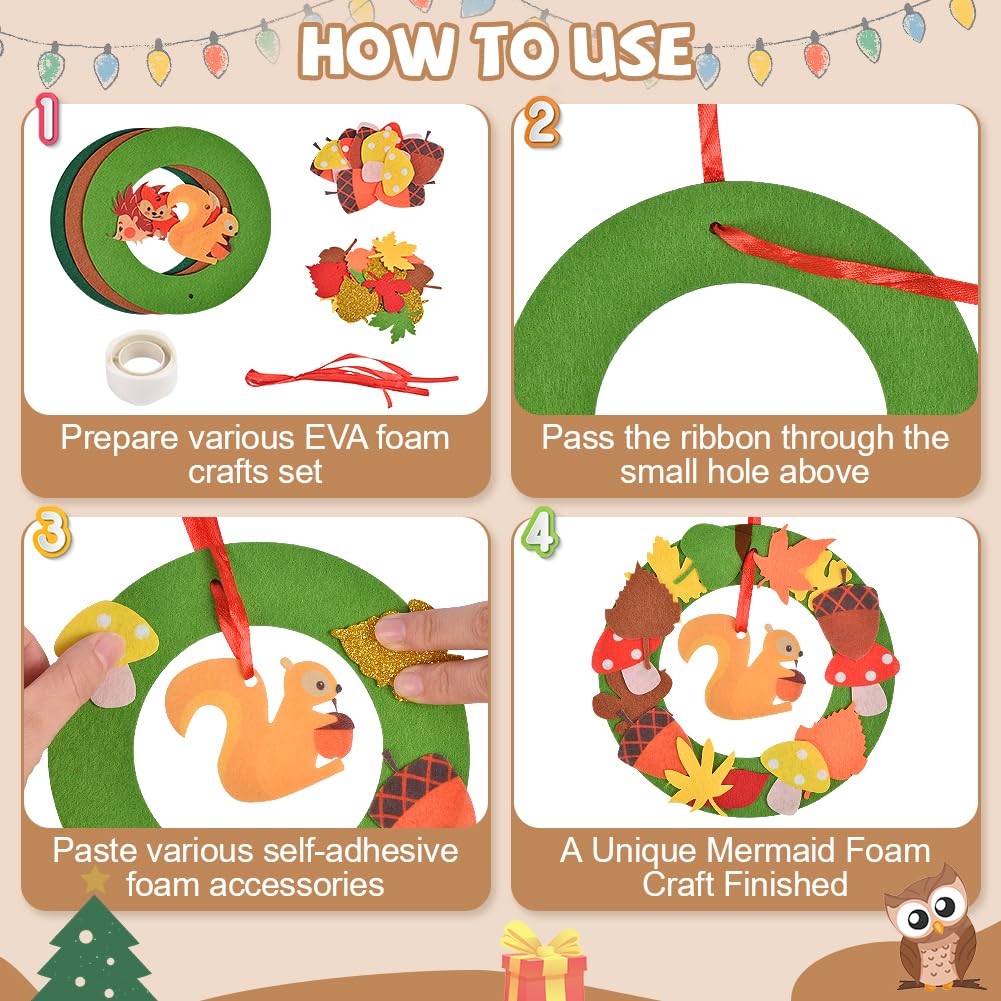 HOW TO USE

1

Prepare various EVA foam crafts set

2

Pass the ribbon through the small hole above

3

Paste various self-adhesive foam accessories

4

A Unique Mermaid Foam Craft Finished