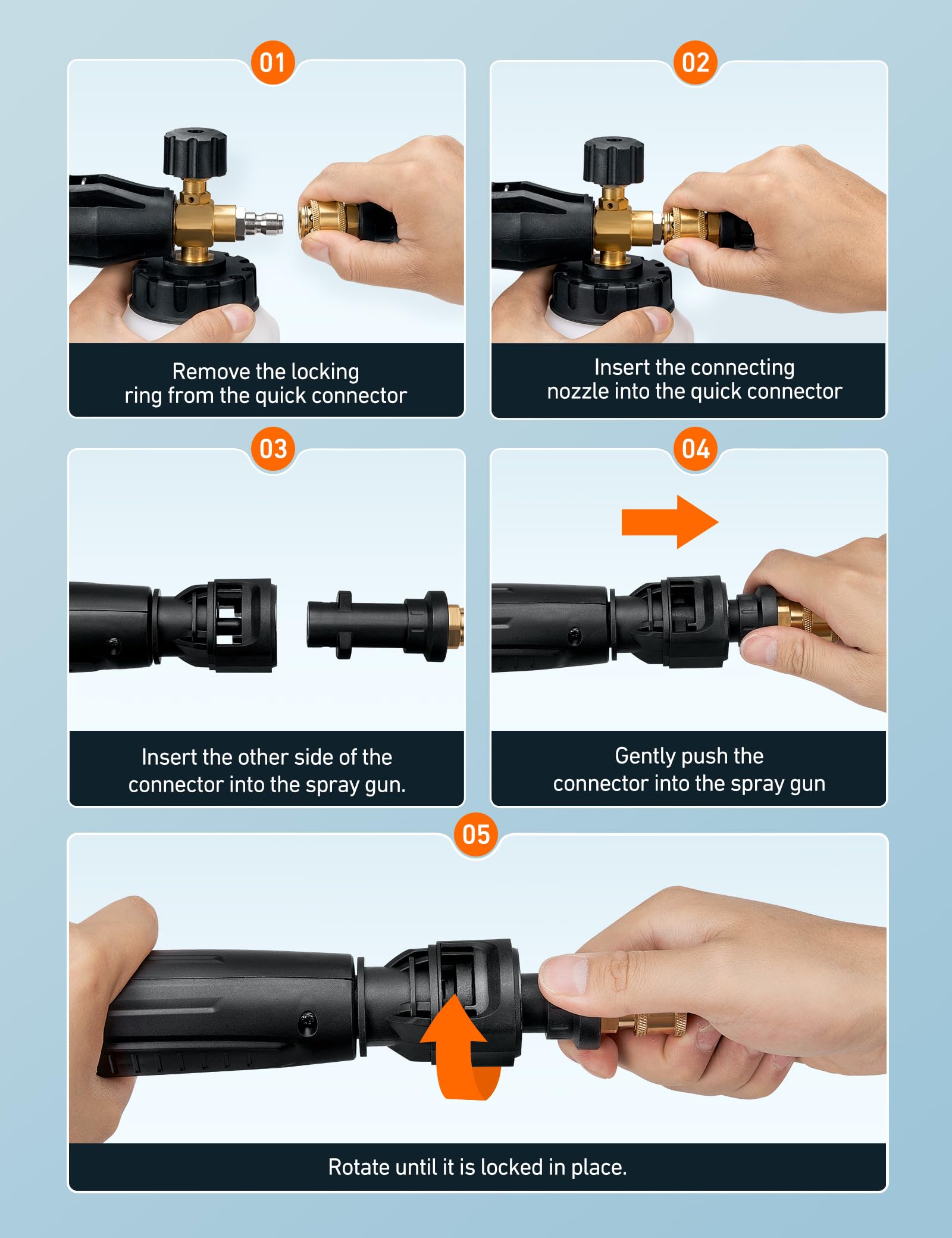 01

Remove the locking ring from the quick connector

02

Insert the connecting nozzle into the quick connector

03

Insert the other side of the connector into the spray gun.

04

Gently push the connector into the spray gun

05

Rotate until it is locked in place.