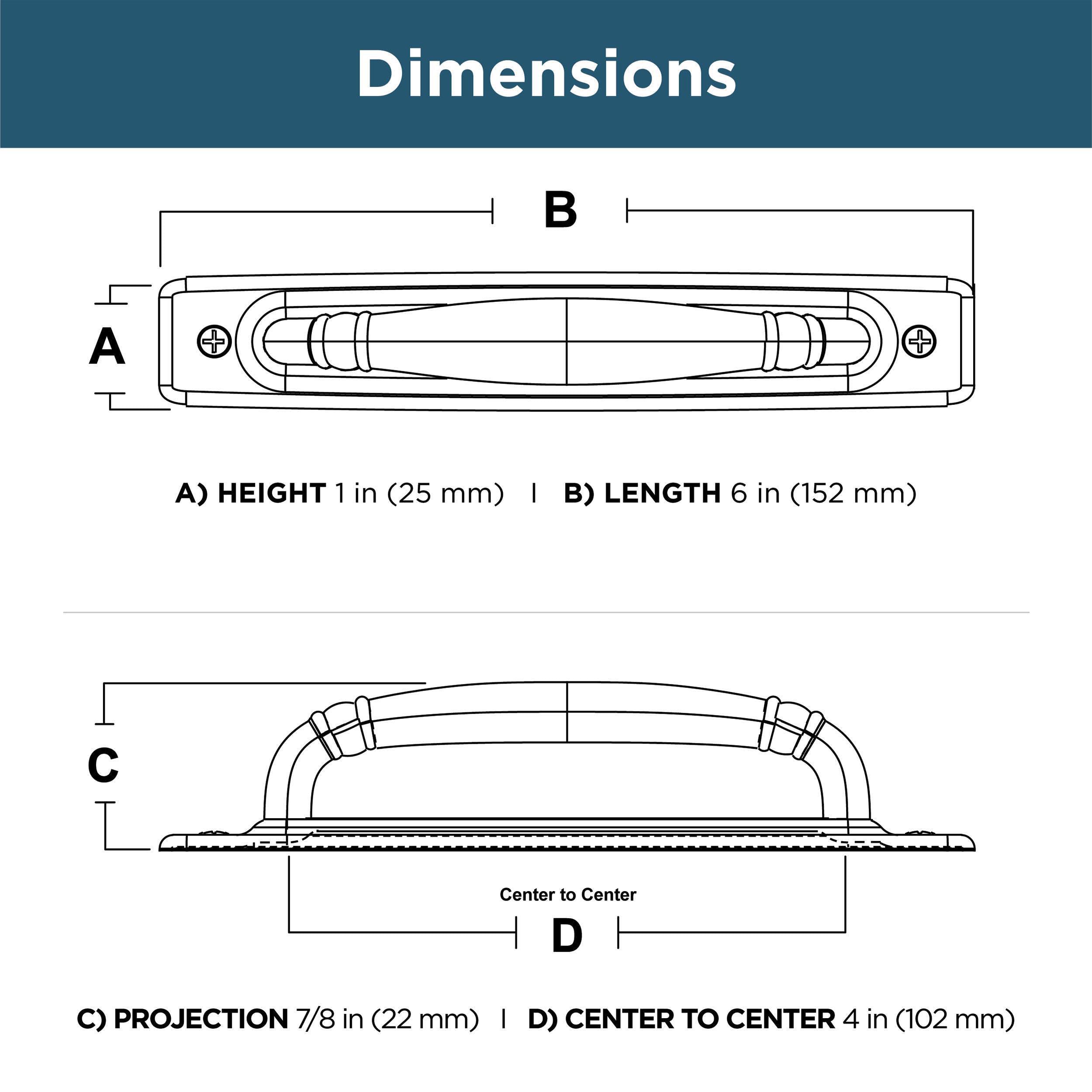 Dimensions

B

A

A) HEIGHT 1 in (25 mm) | B) LENGTH 6 in (152 mm)

C

Center to Center

D

C) PROJECTION 7/8 in (22 mm) | D) CENTER TO CENTER 4 in (102 mm)