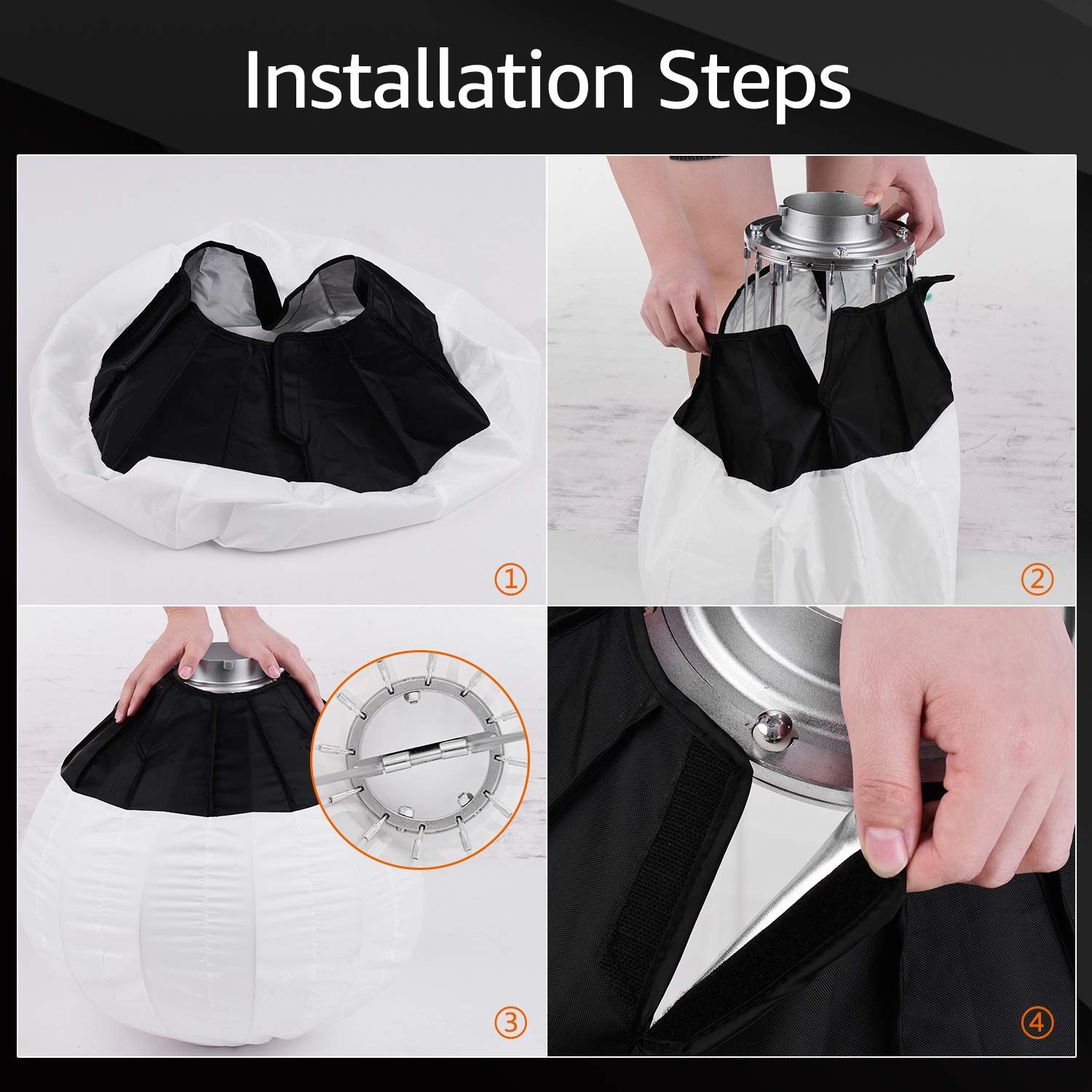 Installation Steps

①

②

③

④