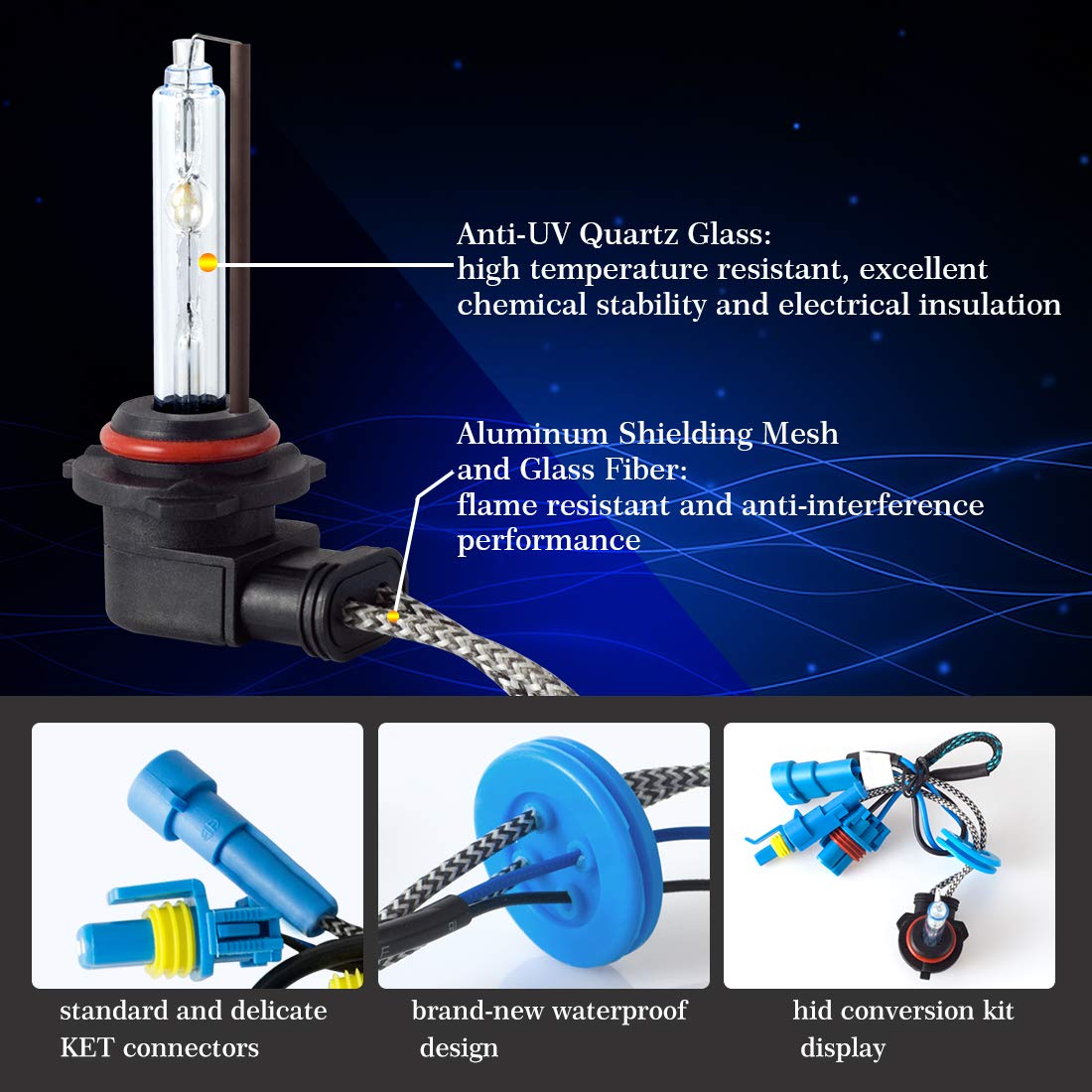 Anti-UV Quartz Glass:
high temperature resistant, excellent chemical stability and electrical insulation

Aluminum Shielding Mesh and Glass Fiber:
flame resistant and anti-interference performance

standard and delicate KET connectors

brand-new waterproof design

hid conversion kit display