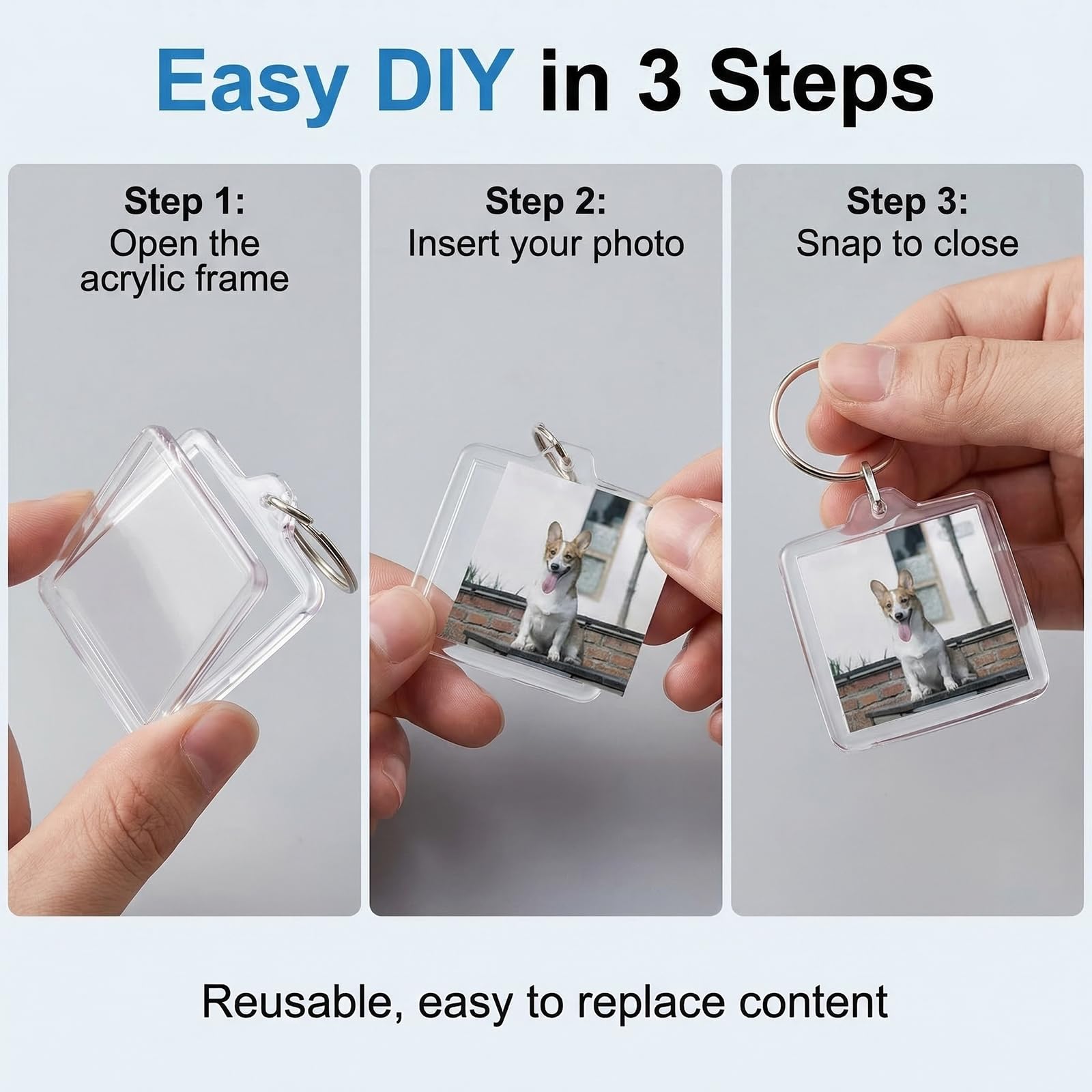 Easy DIY in 3 Steps

Step 1:
Open the acrylic frame

Step 2:
Insert your photo

Step 3:
Snap to close

Reusable, easy to replace content