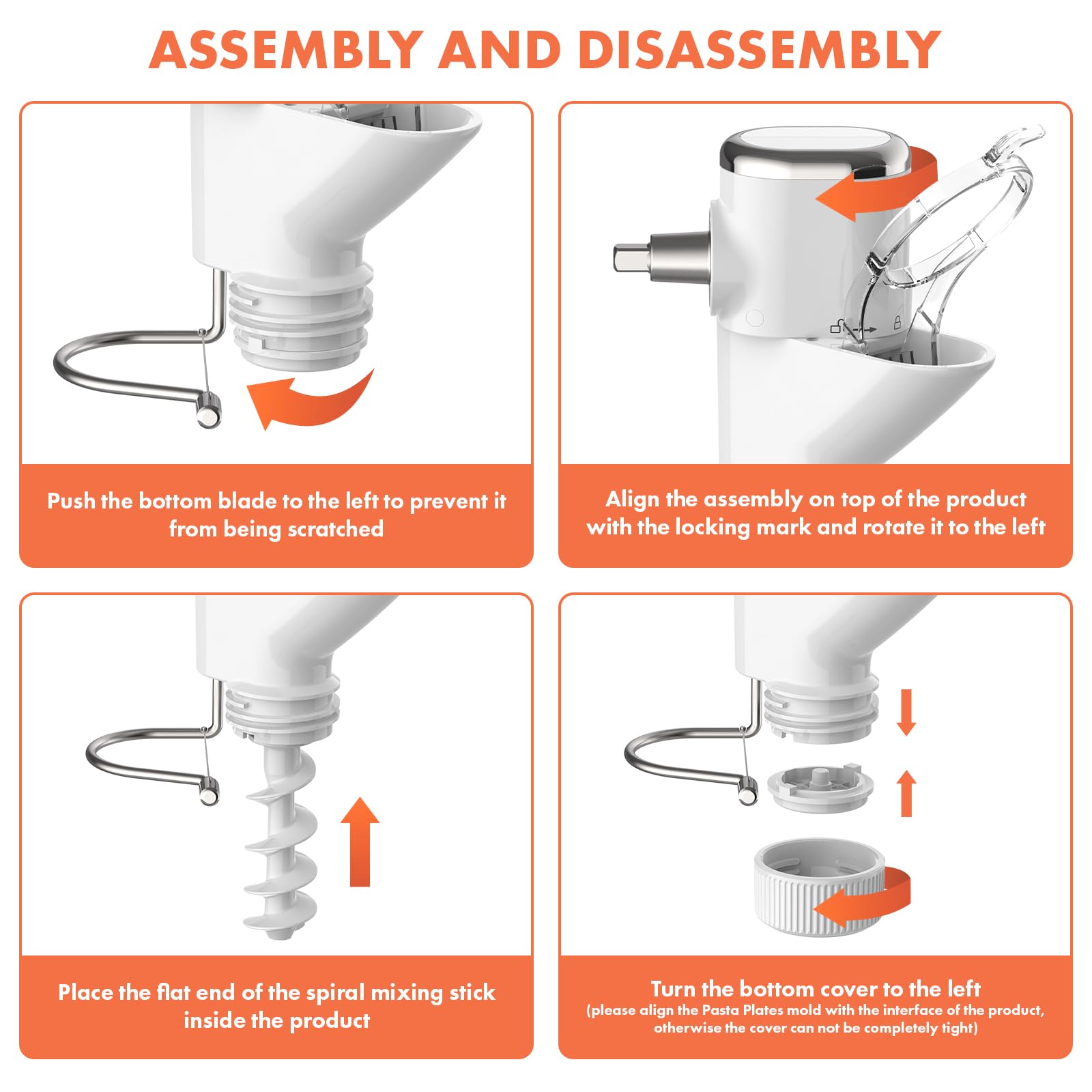 ASSEMBLY AND DISASSEMBLY

Push the bottom blade to the left to prevent it from being scratched

Align the assembly on top of the product with the locking mark and rotate it to the left

Place the flat end of the spiral mixing stick inside the product

Turn the bottom cover to the left
(please align the Pasta Plates mold with the interface of the product, otherwise the cover can not be completely tight)