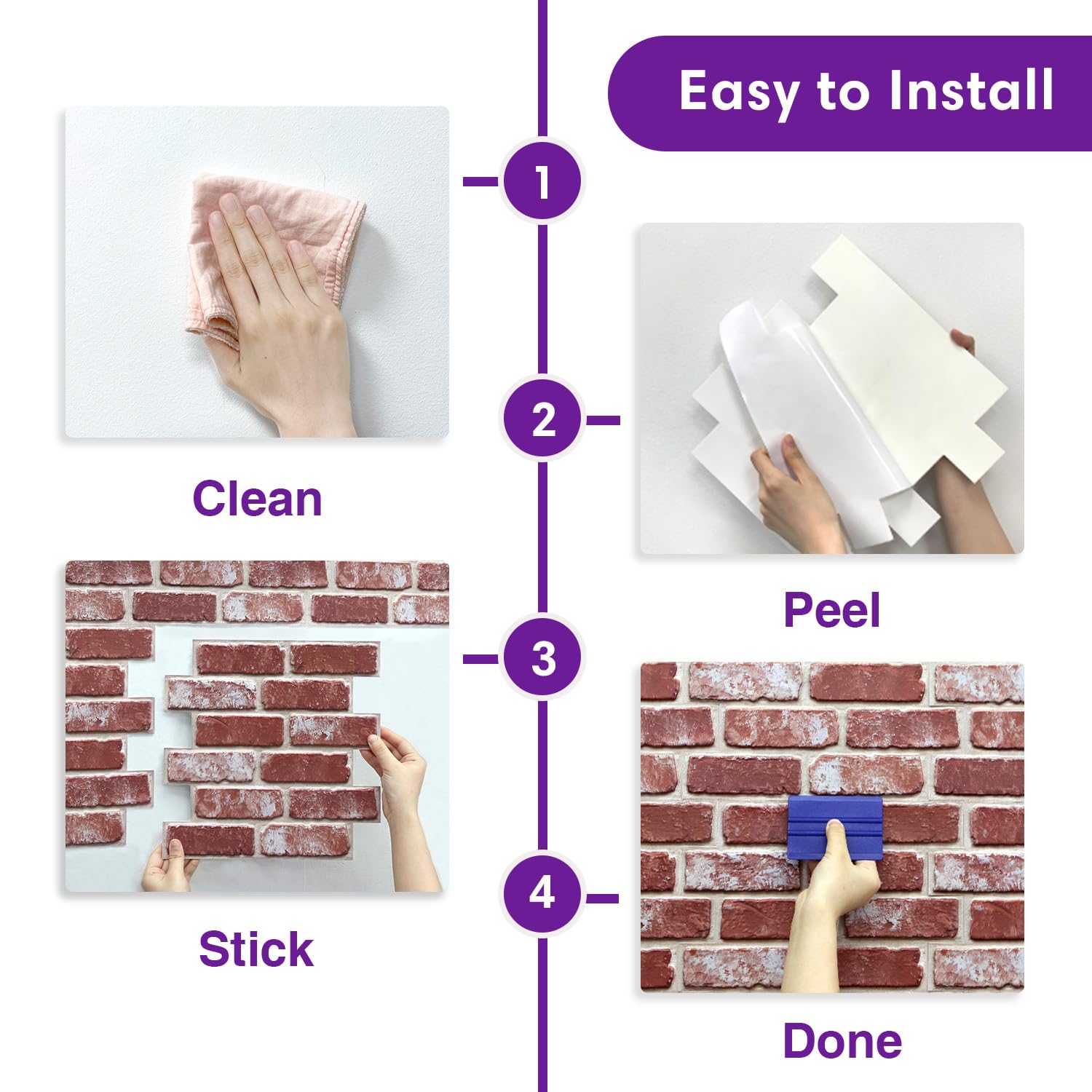 Easy to Install

1

Clean

2

Peel

3

Stick

4

Done