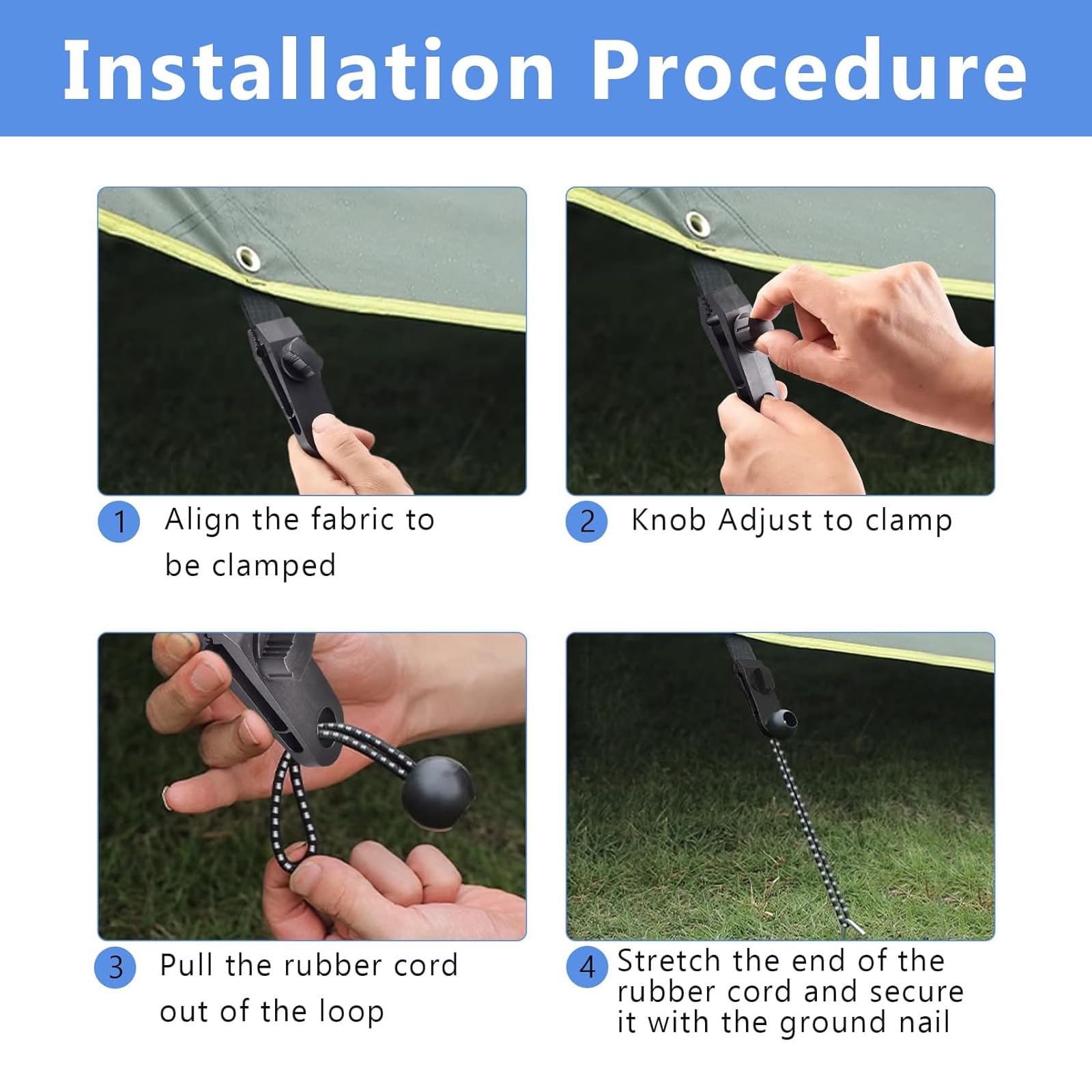 Installation Procedure

1 Align the fabric to be clamped

2 Knob Adjust to clamp

3 Pull the rubber cord out of the loop

4 Stretch the end of the rubber cord and secure it with the ground nail