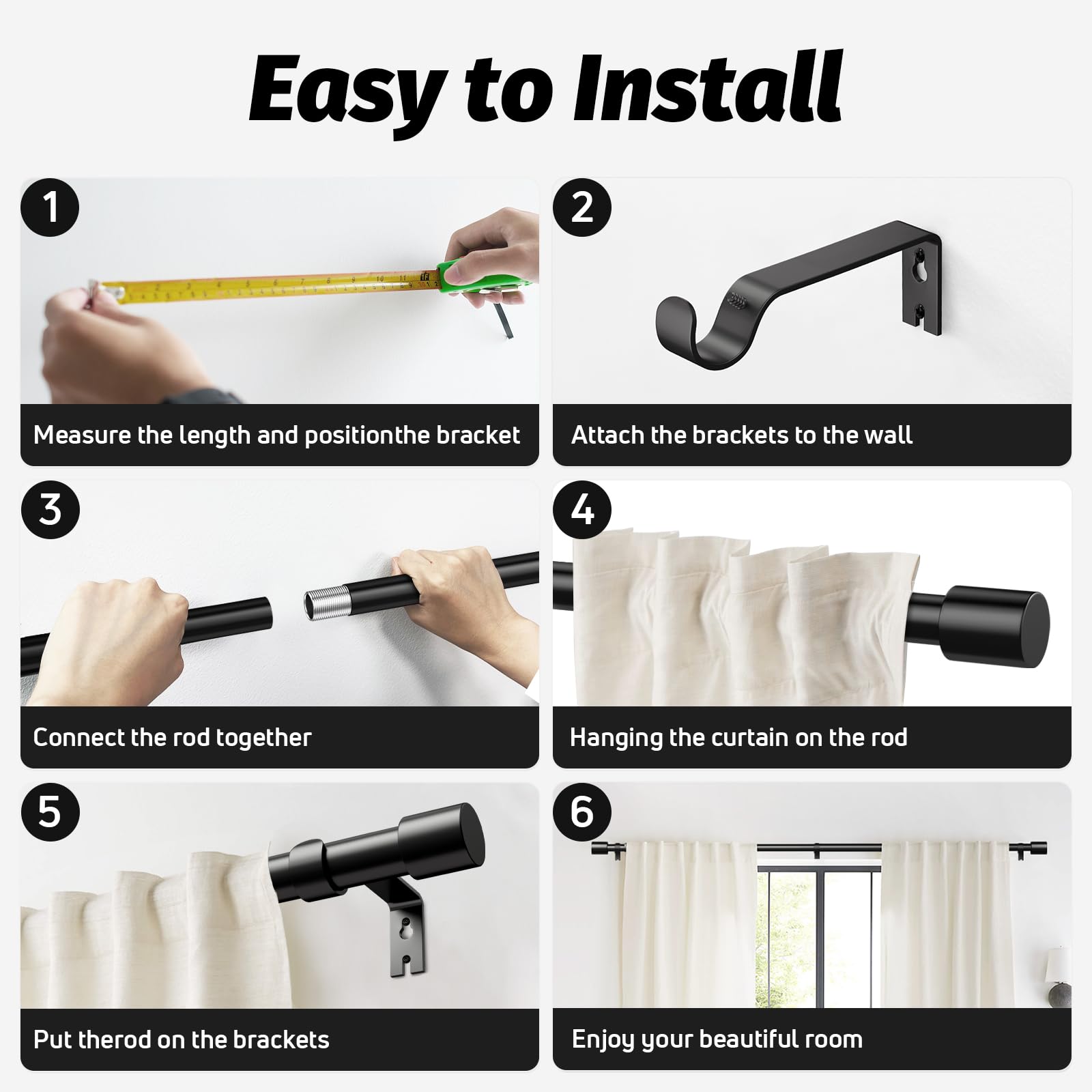 Easy to Install

1

Measure the length and positionthe bracket

2

Attach the brackets to the wall

3

Connect the rod together

4

Hanging the curtain on the rod

5

Put therod on the brackets

6

Enjoy your beautiful room