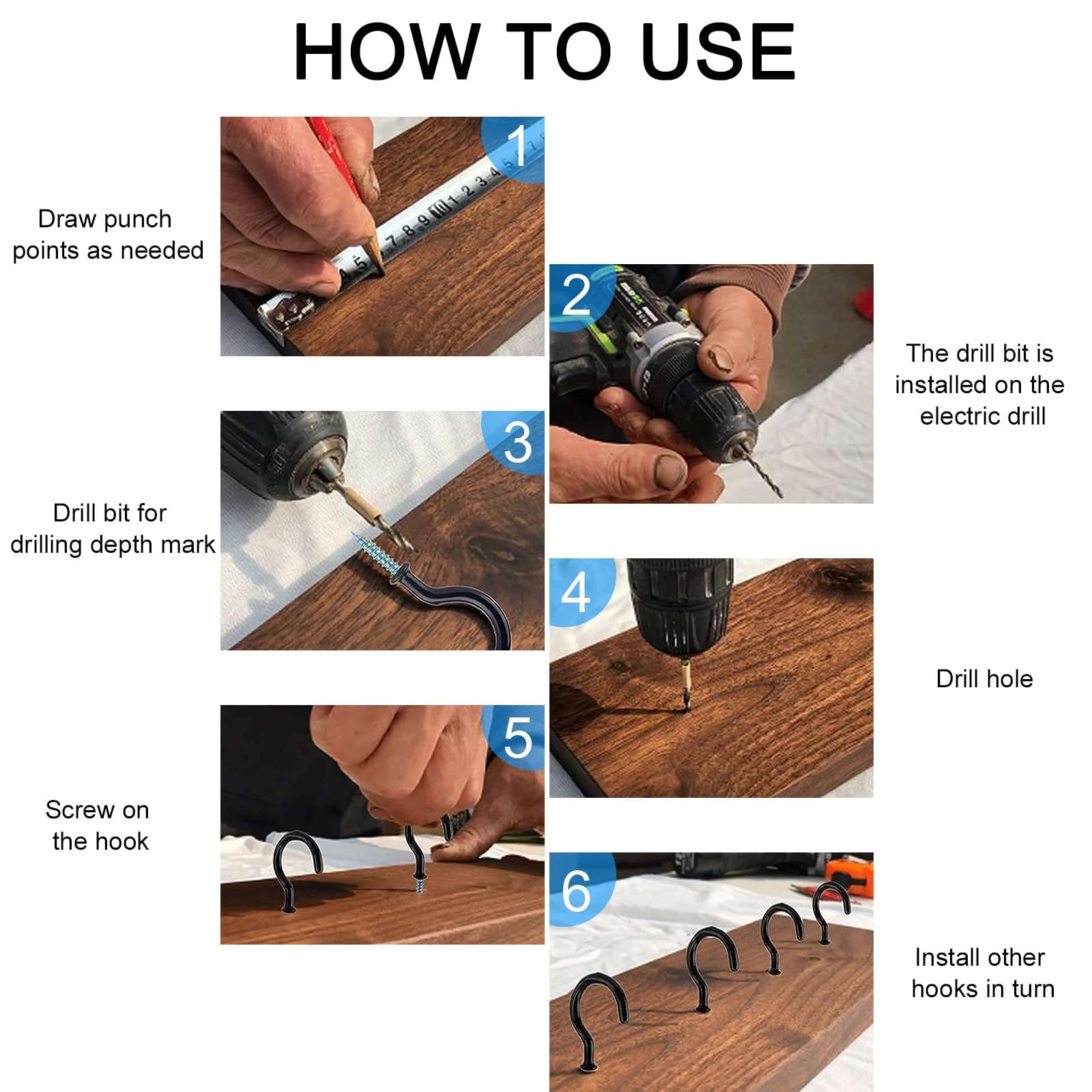 HOW TO USE

1

Draw punch points as needed

2

The drill bit is installed on the electric drill

3

Drill bit for drilling depth mark

4

Drill hole

5

Screw on the hook

6

Install other hooks in turn