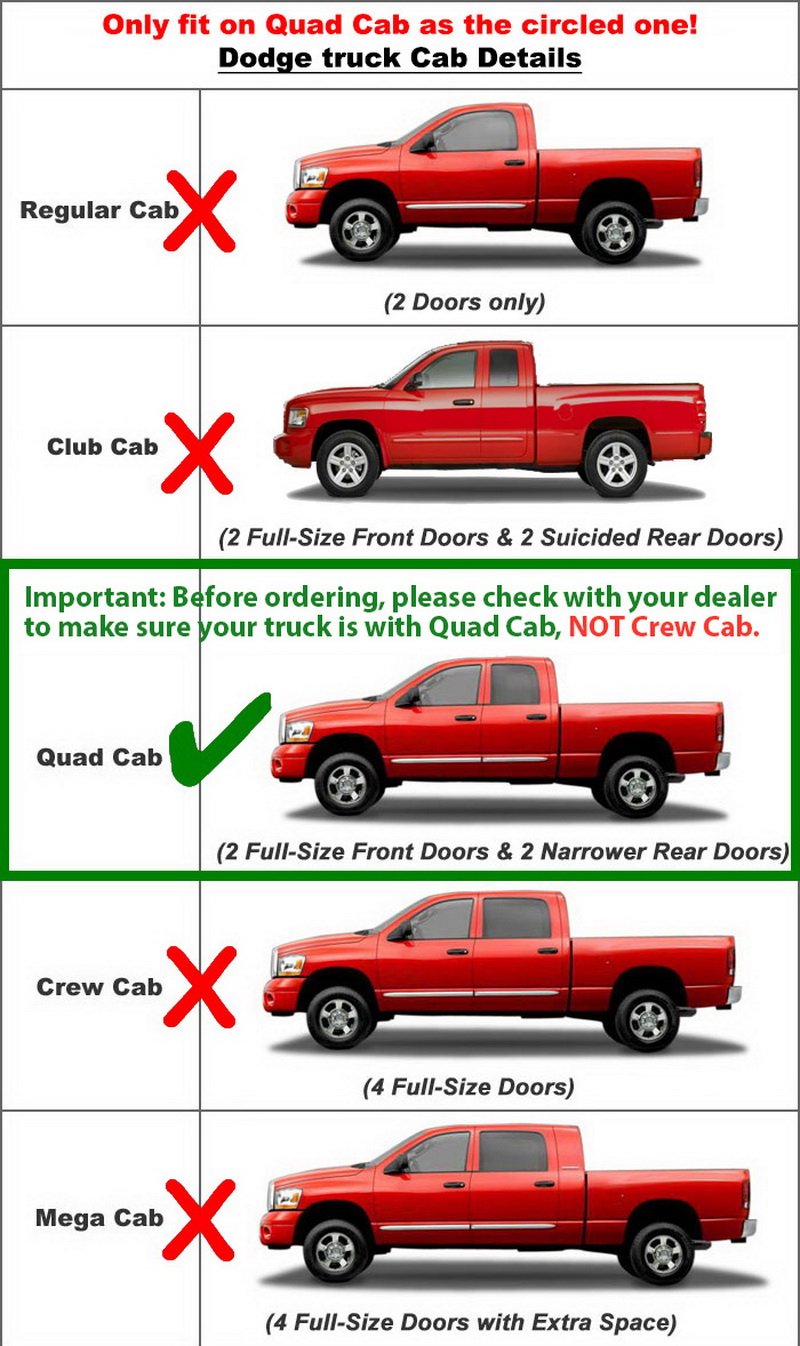 Only fit on Quad Cab as the circled one!
Dodge truck Cab Details

Regular Cab
(2 Doors only)

Club Cab
(2 Full-Size Front Doors & 2 Suicided Rear Doors)

Important: Before ordering, please check with your dealer to make sure your truck is with Quad Cab, NOT Crew Cab.

Quad Cab
(2 Full-Size Front Doors & 2 Narrower Rear Doors)

Crew Cab
(4 Full-Size Doors)

Mega Cab
(4 Full-Size Doors with Extra Space)