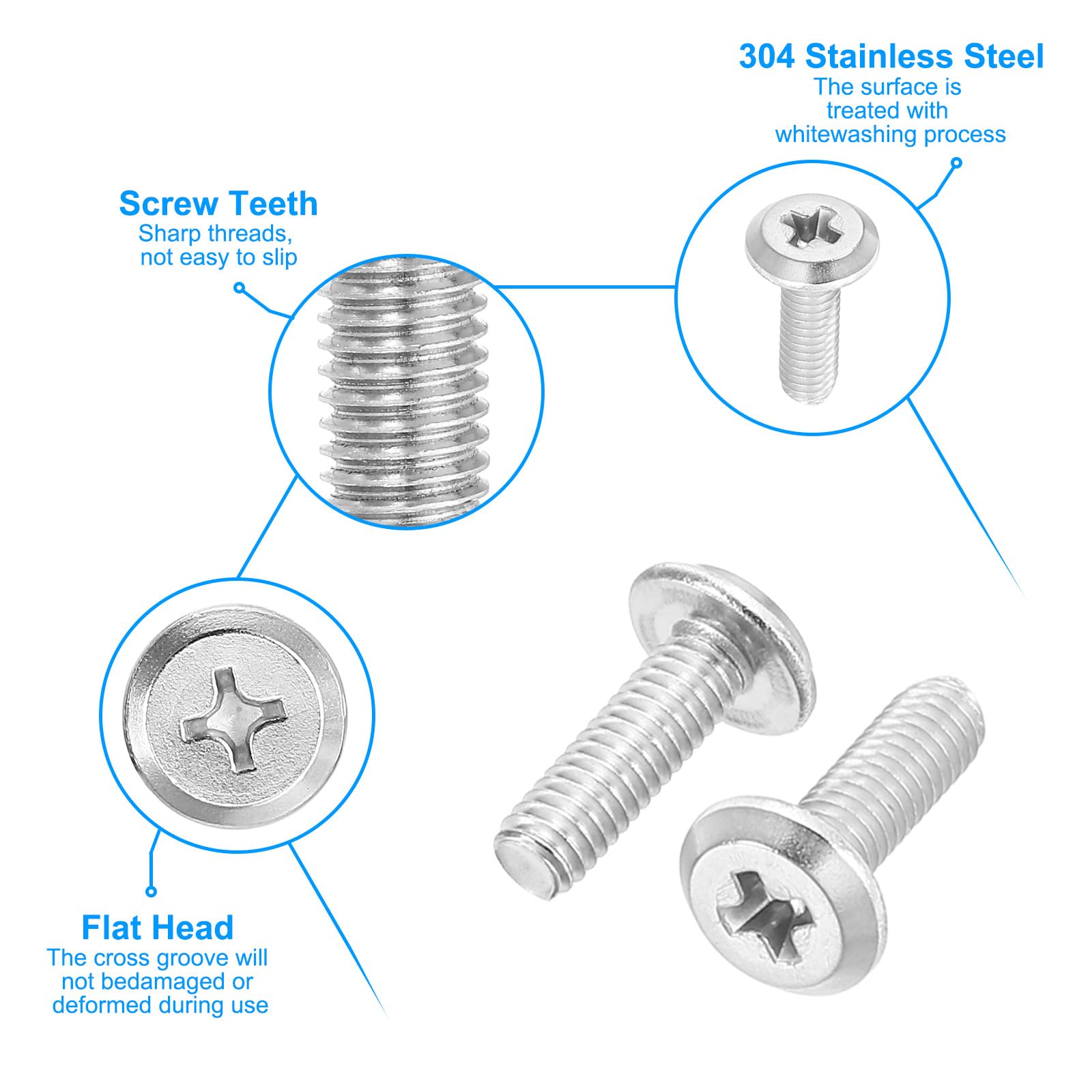 304 Stainless Steel
The surface is treated with whitewashing process

Screw Teeth
Sharp threads, not easy to slip

Flat Head
The cross groove will not bedamaged or deformed during use