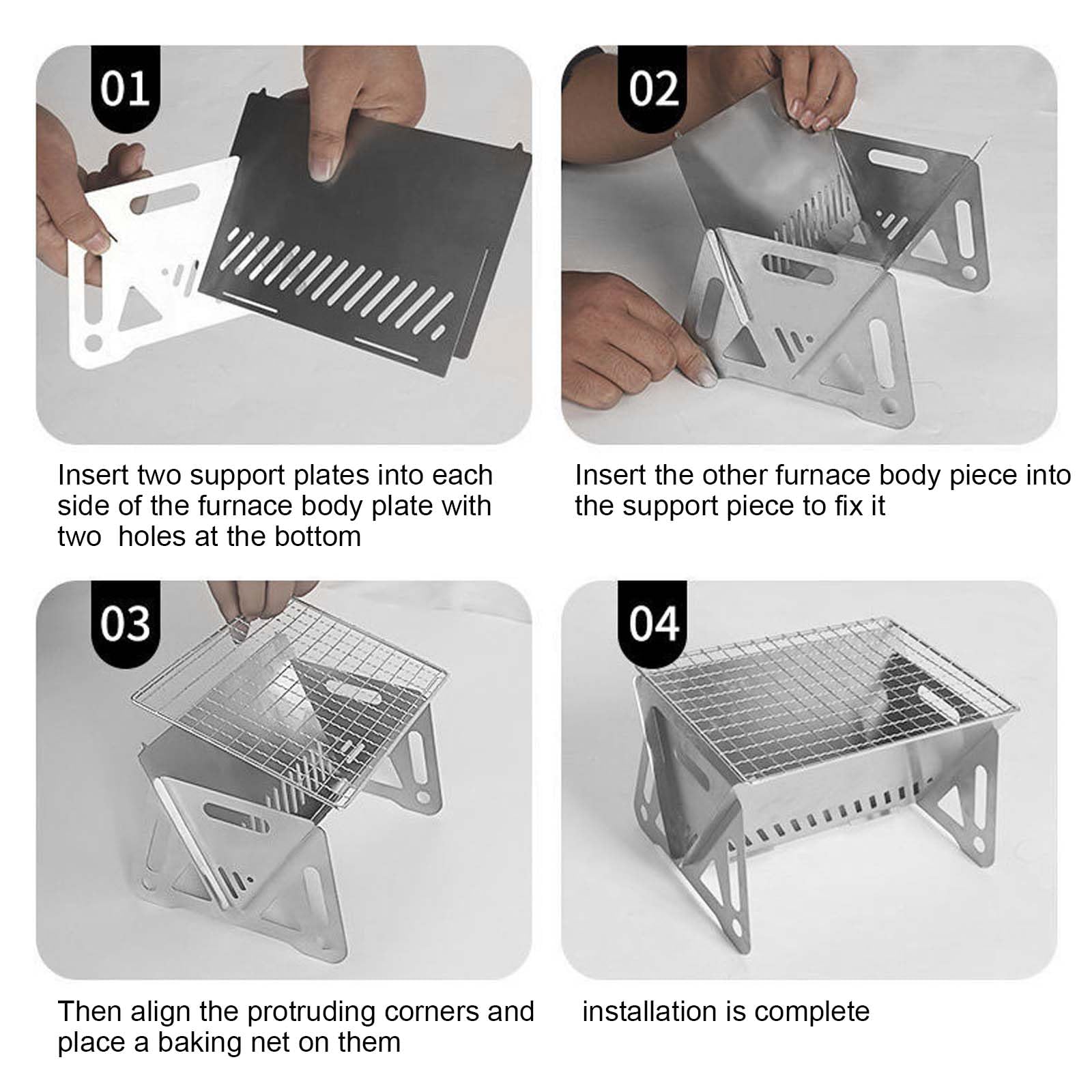 01

Insert two support plates into each side of the furnace body plate with two holes at the bottom

02

Insert the other furnace body piece into the support piece to fix it

03

Then align the protruding corners and place a baking net on them

04

installation is complete