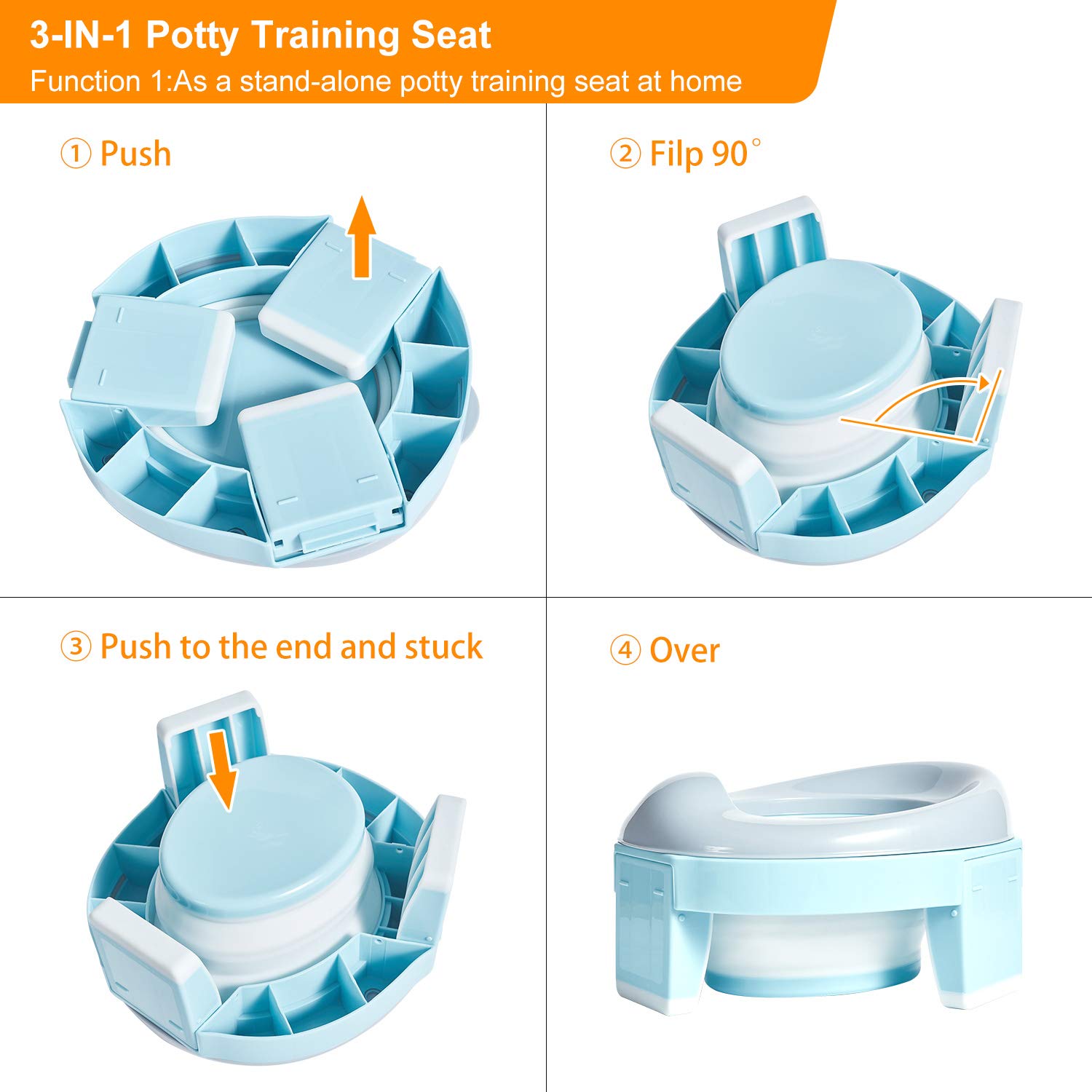 3-IN-1 Potty Training Seat
Function 1:As a stand-alone potty training seat at home

① Push

② Filp 90°

③ Push to the end and stuck

④ Over