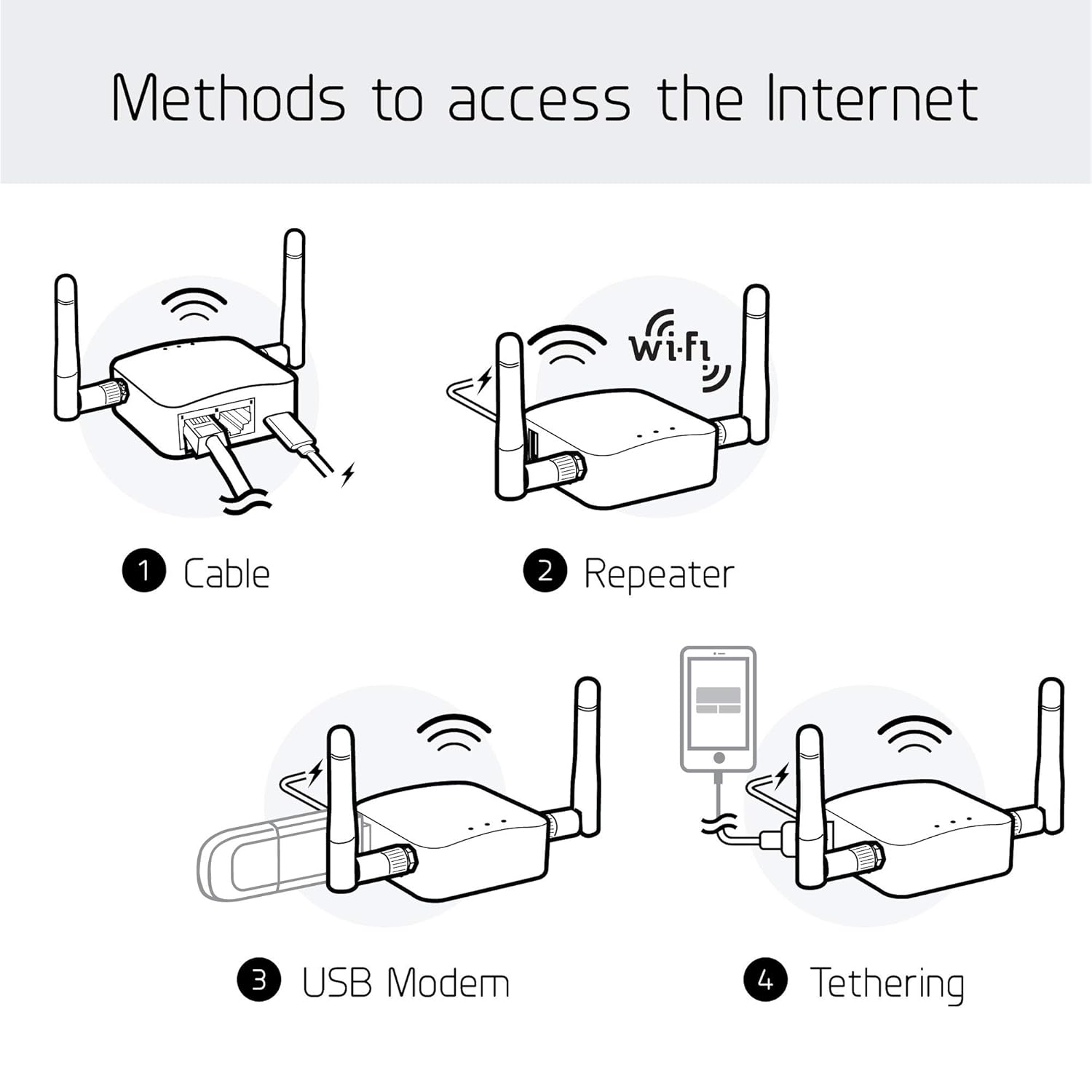 Methods to access the Internet

Wi-Fi

1 Cable

2 Repeater

3 USB Modem

4 Tethering