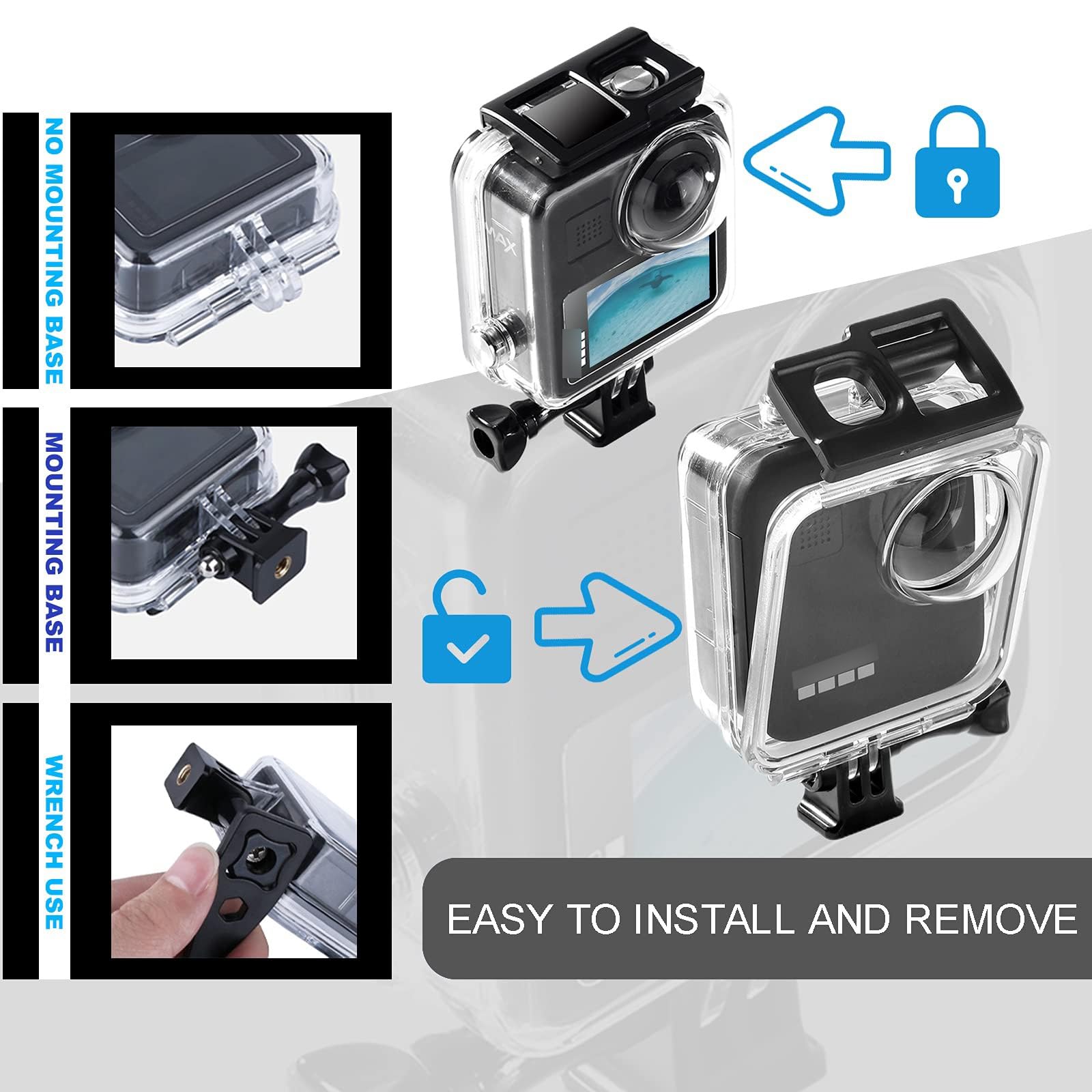 NO MOUNTING BASE

MOUNTING BASE

WRENCH USE

MAX

EASY TO INSTALL AND REMOVE