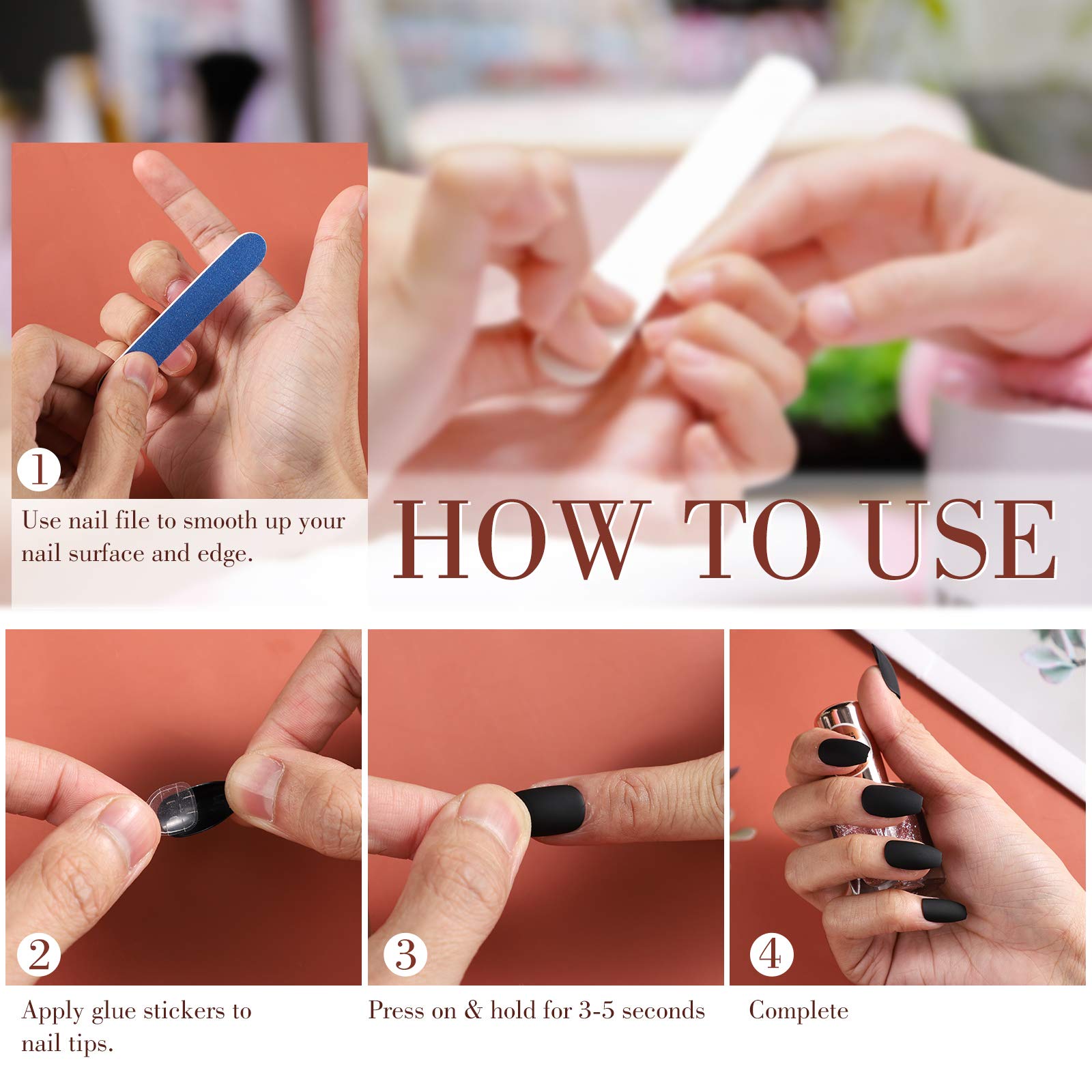 1

Use nail file to smooth up your nail surface and edge.

HOW TO USE

2

Apply glue stickers to nail tips.

3

Press on & hold for 3-5 seconds

4

Complete