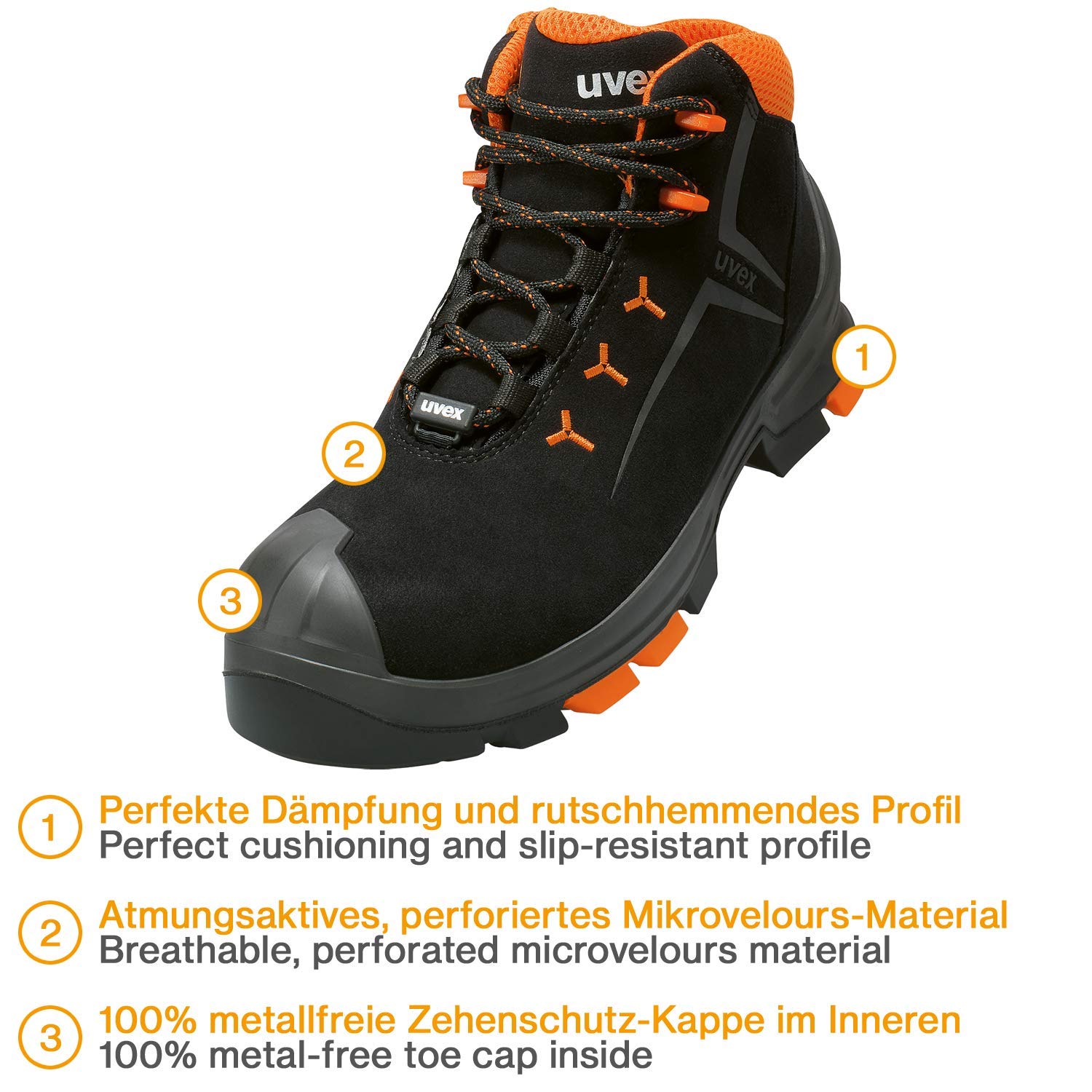 uvex

uvex

uvex

1

2

3

1 Perfekte Dämpfung und rutschhemmendes Profil
Perfect cushioning and slip-resistant profile

2 Atmungsaktives, perforiertes Mikrovelours-Material
Breathable, perforated microvelours material

3 100% metallfreie Zehenschutz-Kappe im Inneren
100% metal-free toe cap inside