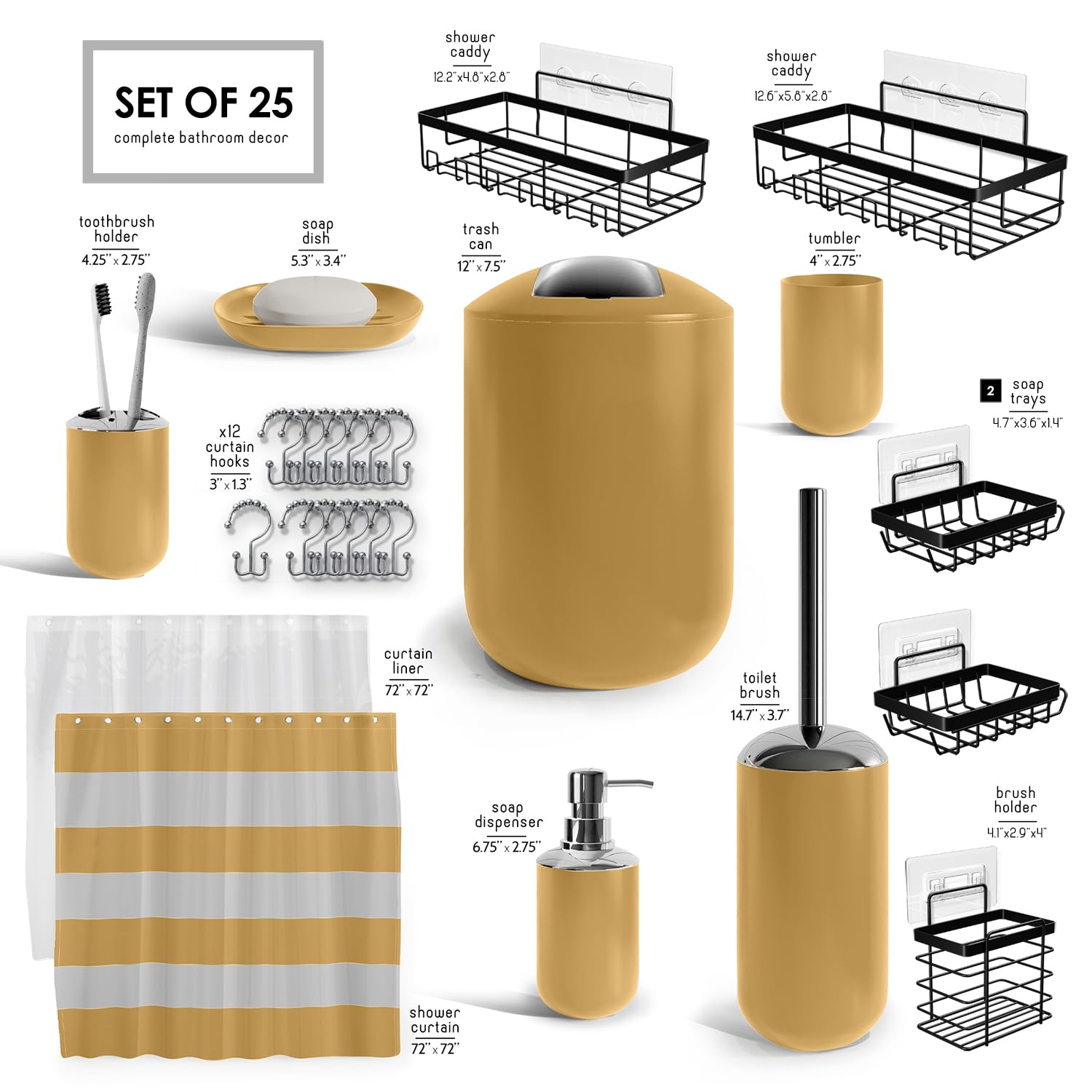 SET OF 25
complete bathroom decor

shower caddy
12.2"x4.8"x2.8"

shower caddy
12.6"x5.8"x2.8"

toothbrush holder
4.25" x 2.75"

soap dish
5.3" x 3.4"

trash can
12" x 7.5"

tumbler
4" x 2.75"

2 soap trays
4.7"x3.6"x1.4"

x12 curtain hooks
3" x 1.3"

curtain liner
72" x 72"

toilet brush
14.7" x 3.7"

soap dispenser
6.75" x 2.75"

brush holder
4.1"x2.9"x4"

shower curtain
72" x 72"