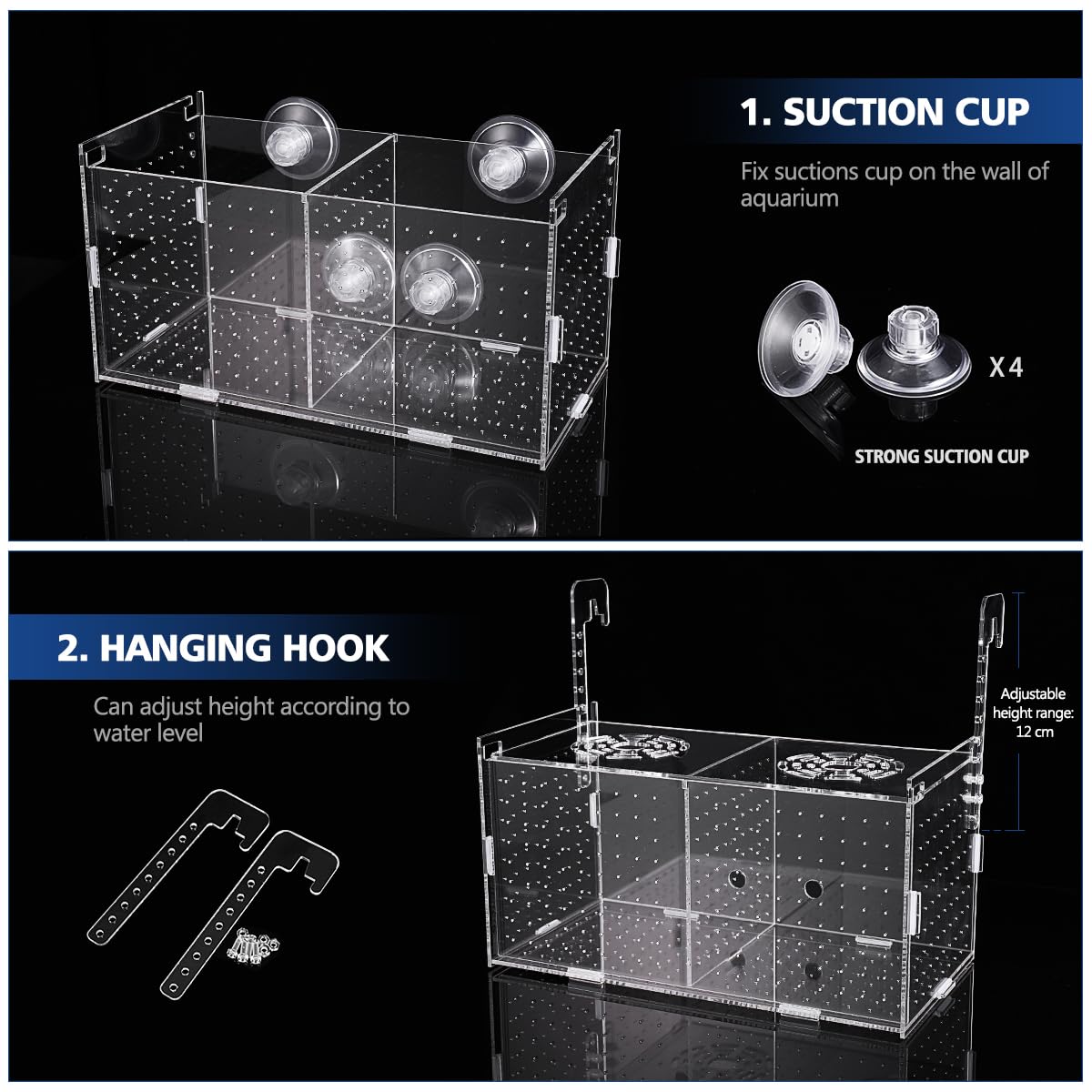 1. SUCTION CUP

Fix suctions cup on the wall of aquarium

X 4

STRONG SUCTION CUP

2. HANGING HOOK

Can adjust height according to water level

Adjustable height range: 12 cm