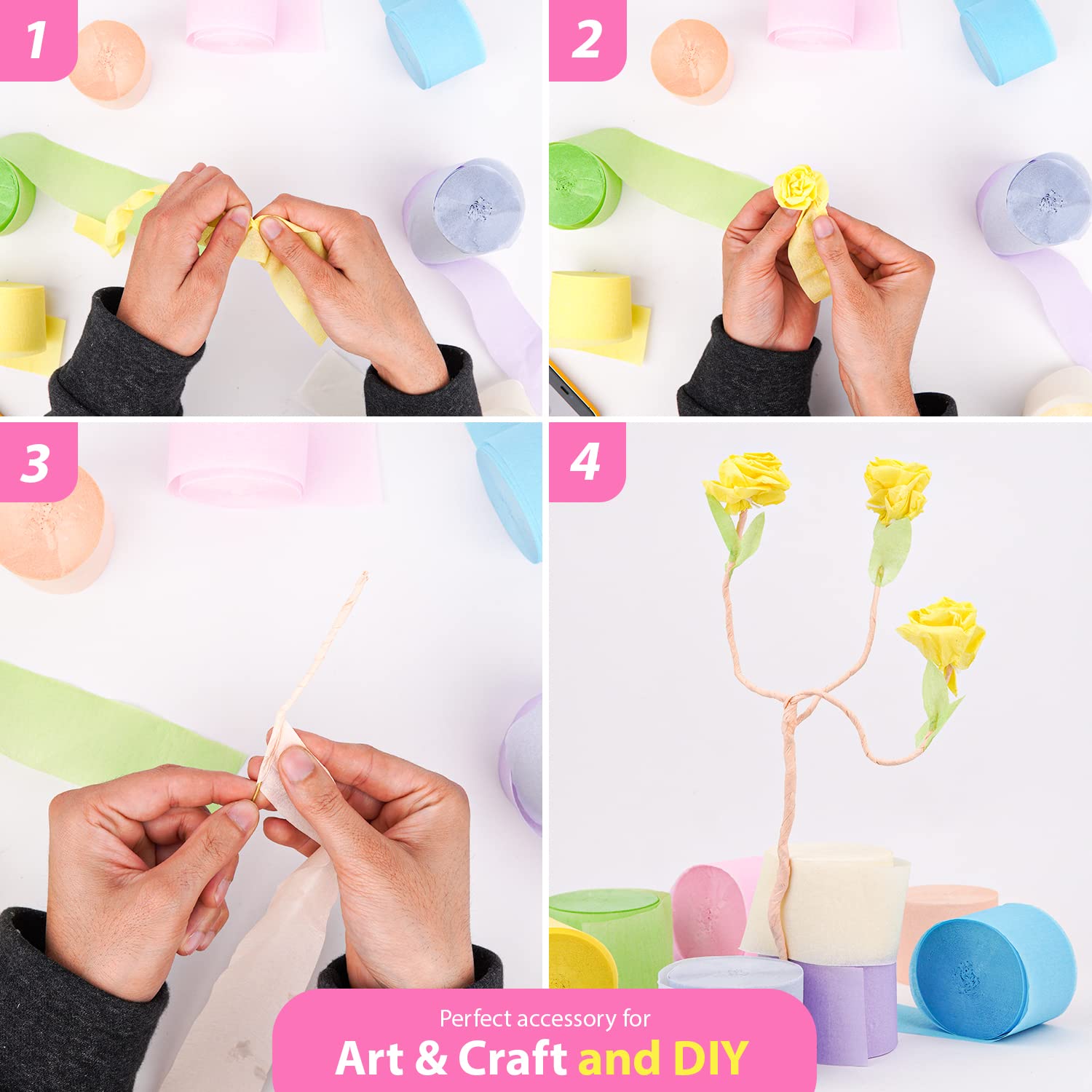 1

2

3

4

Perfect accessory for
Art & Craft and DIY