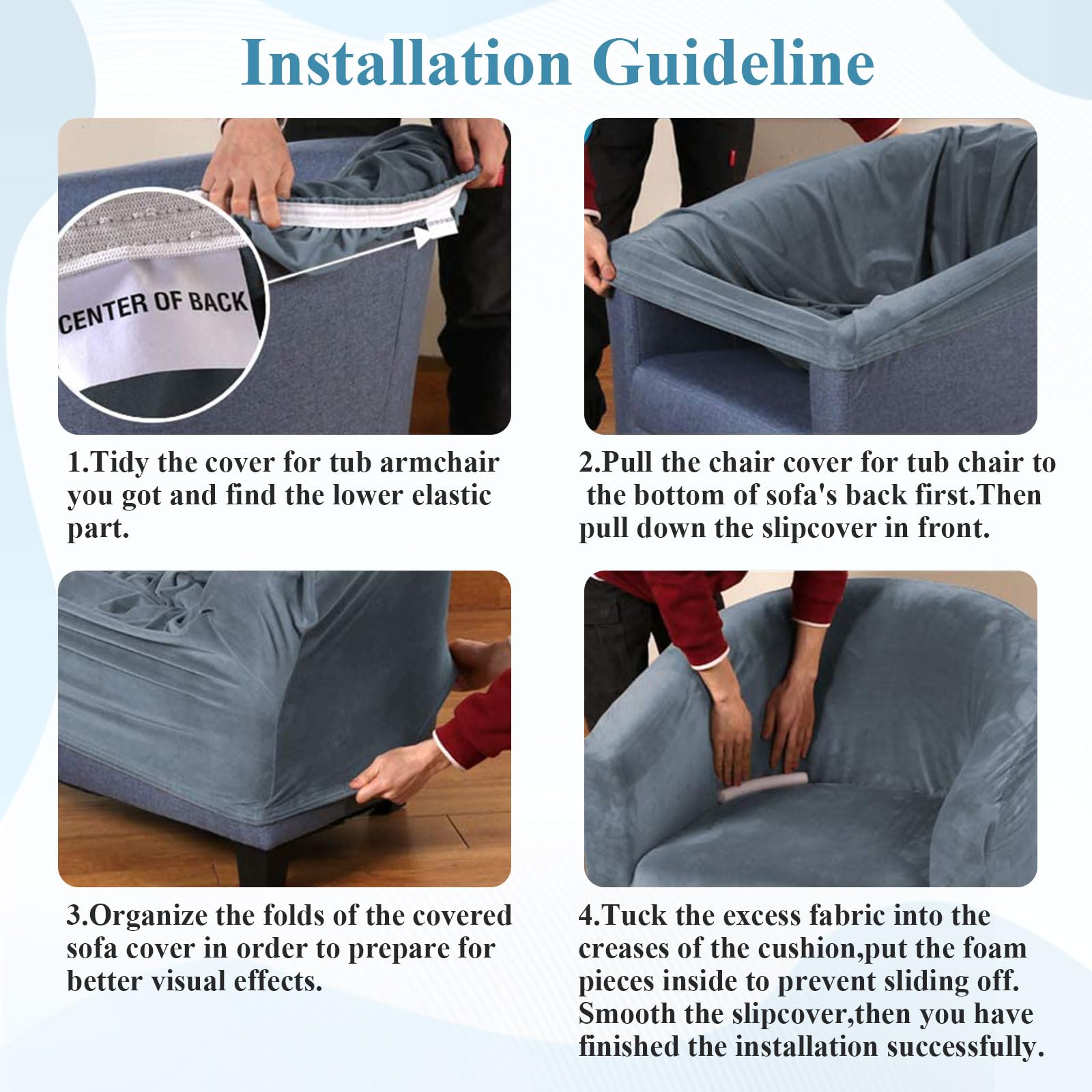 Installation Guideline

CENTER OF BACK

1.Tidy the cover for tub armchair you got and find the lower elastic part.

2.Pull the chair cover for tub chair to the bottom of sofa's back first.Then pull down the slipcover in front.

3.Organize the folds of the covered sofa cover in order to prepare for better visual effects.

4.Tuck the excess fabric into the creases of the cushion,put the foam pieces inside to prevent sliding off. Smooth the slipcover,then you have finished the installation successfully.