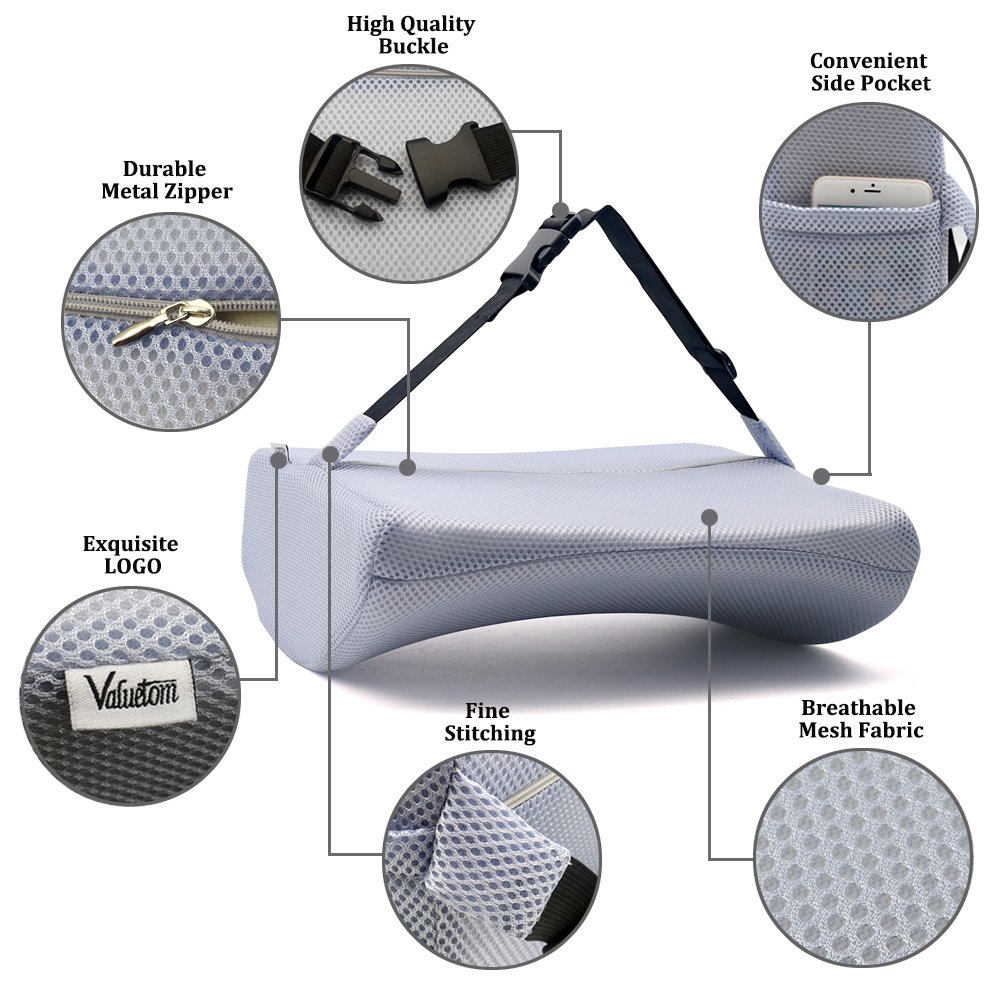 High Quality Buckle

Convenient Side Pocket

Durable Metal Zipper

Exquisite LOGO

Valuetom

Fine Stitching

Breathable Mesh Fabric