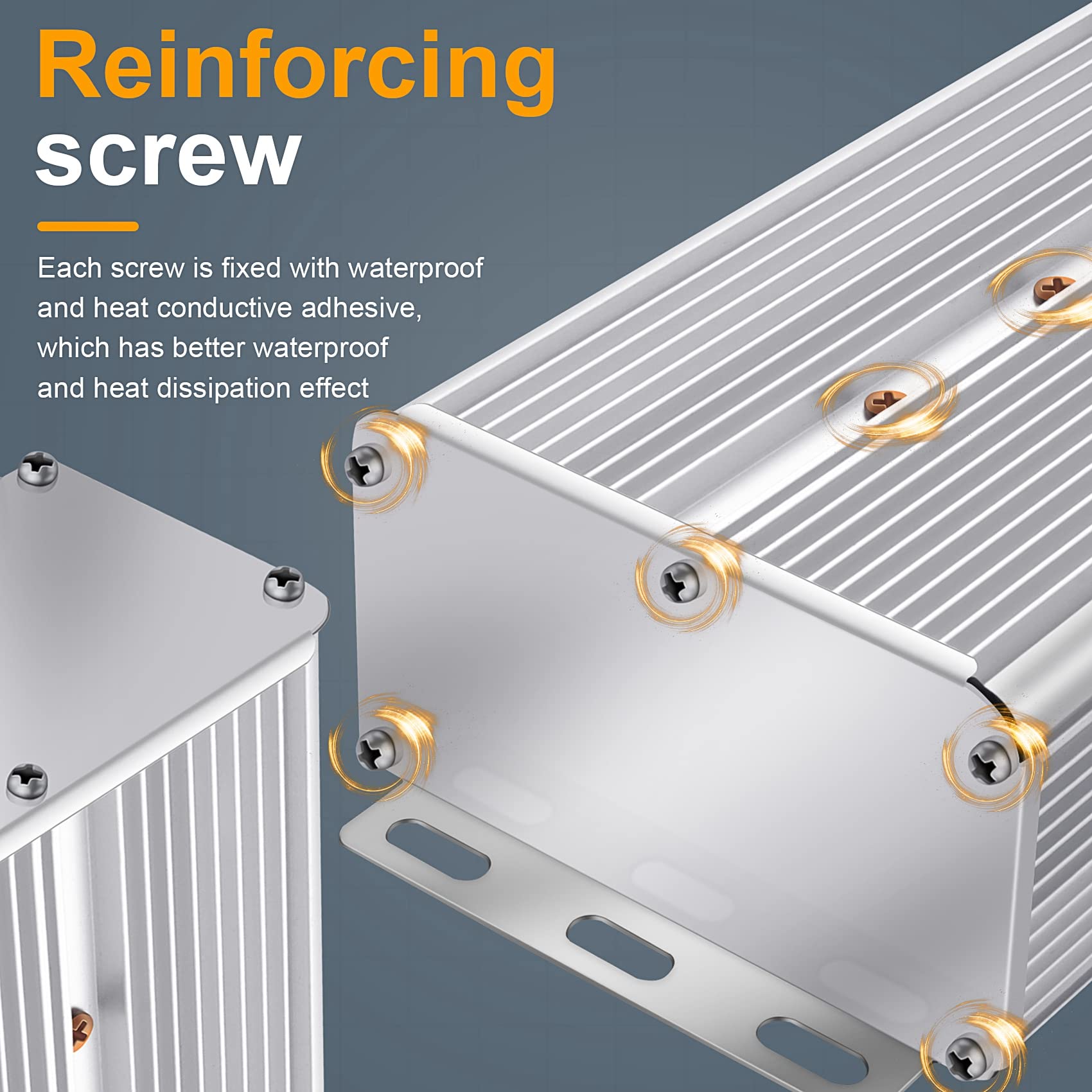 Reinforcing screw

Each screw is fixed with waterproof and heat conductive adhesive, which has better waterproof and heat dissipation effect